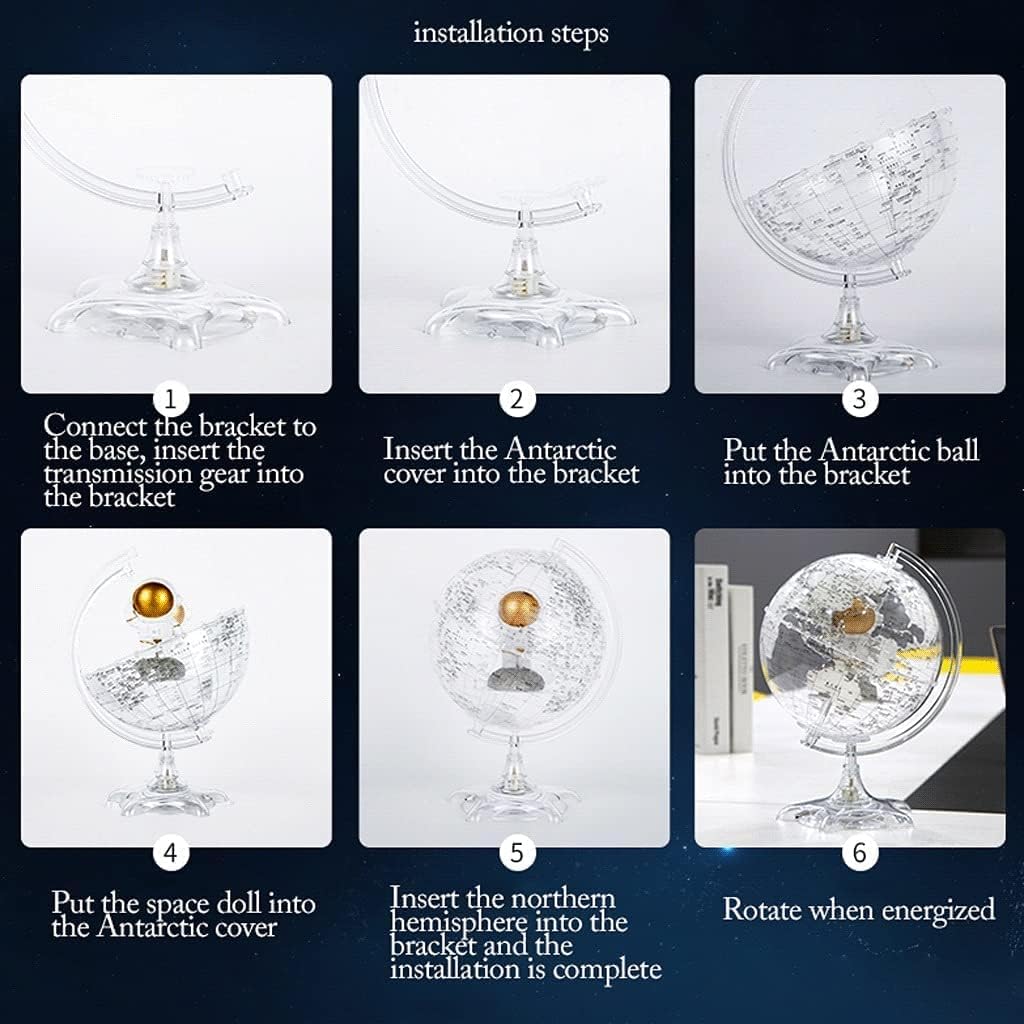 installation steps

1

Connect the bracket to the base, insert the transmission gear into the bracket

2

Insert the Antarctic cover into the bracket

3

Put the Antarctic ball into the bracket

4

Put the space doll into the Antarctic cover

5

Insert the northern hemisphere into the bracket and the installation is complete

6

Rotate when energized