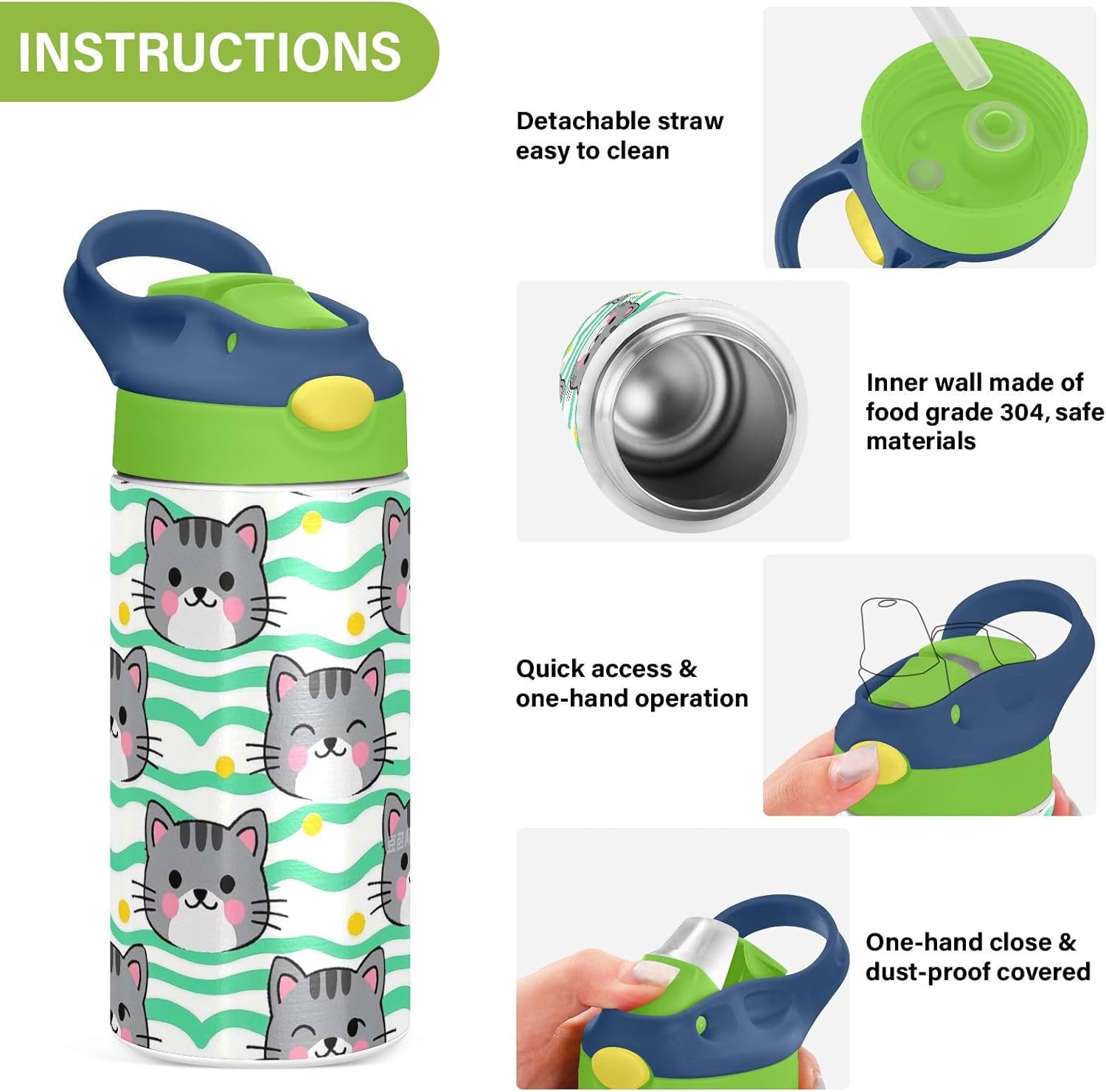 INSTRUCTIONS

Detachable straw easy to clean

Inner wall made of food grade 304, safe materials

Quick access & one-hand operation

One-hand close & dust-proof covered