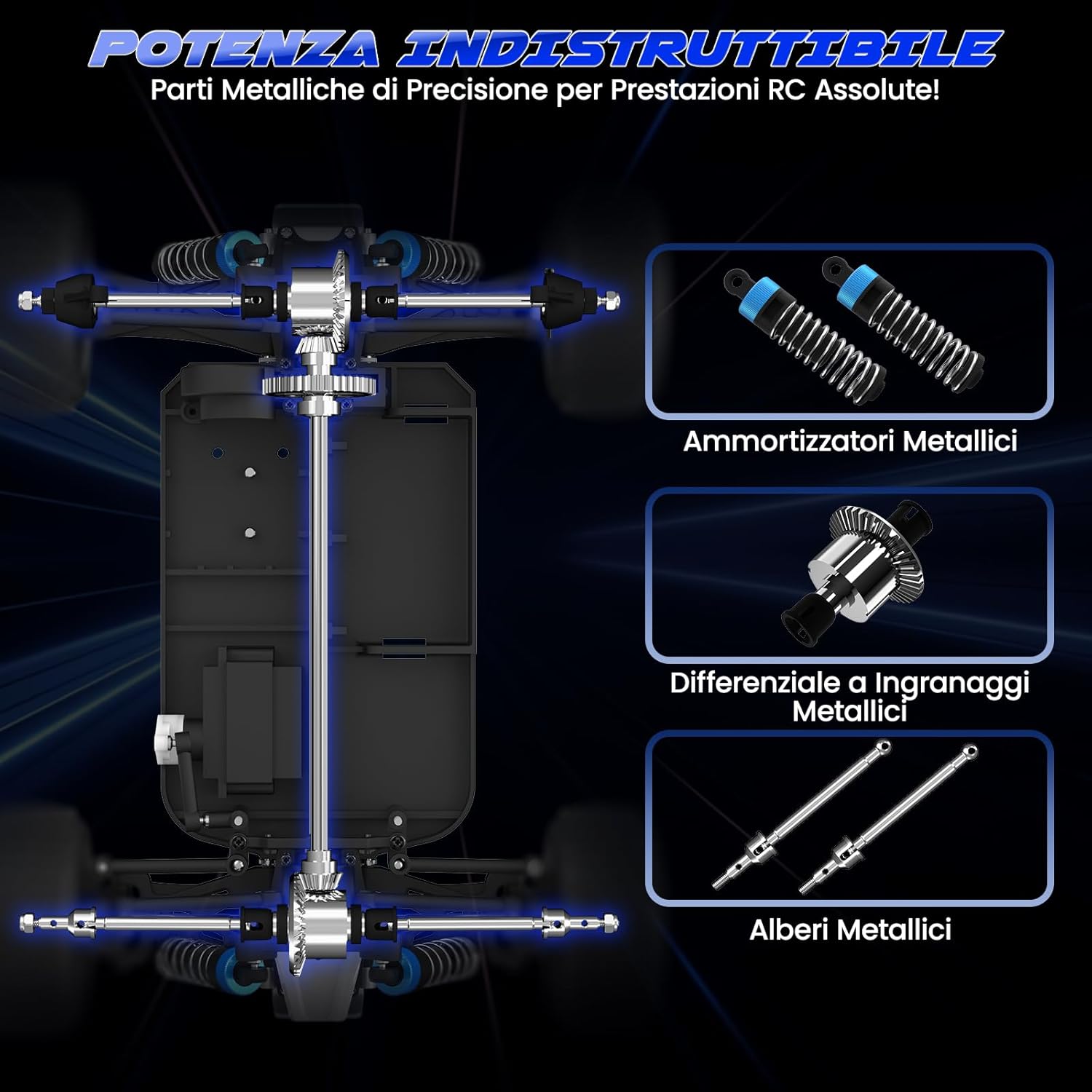 POTENZA INDISTRUTTIBILE
Parti Metalliche di Precisione per Prestazioni RC Assolute!

Ammortizzatori Metallici

Differenziale a Ingranaggi Metallici

Alberi Metallici