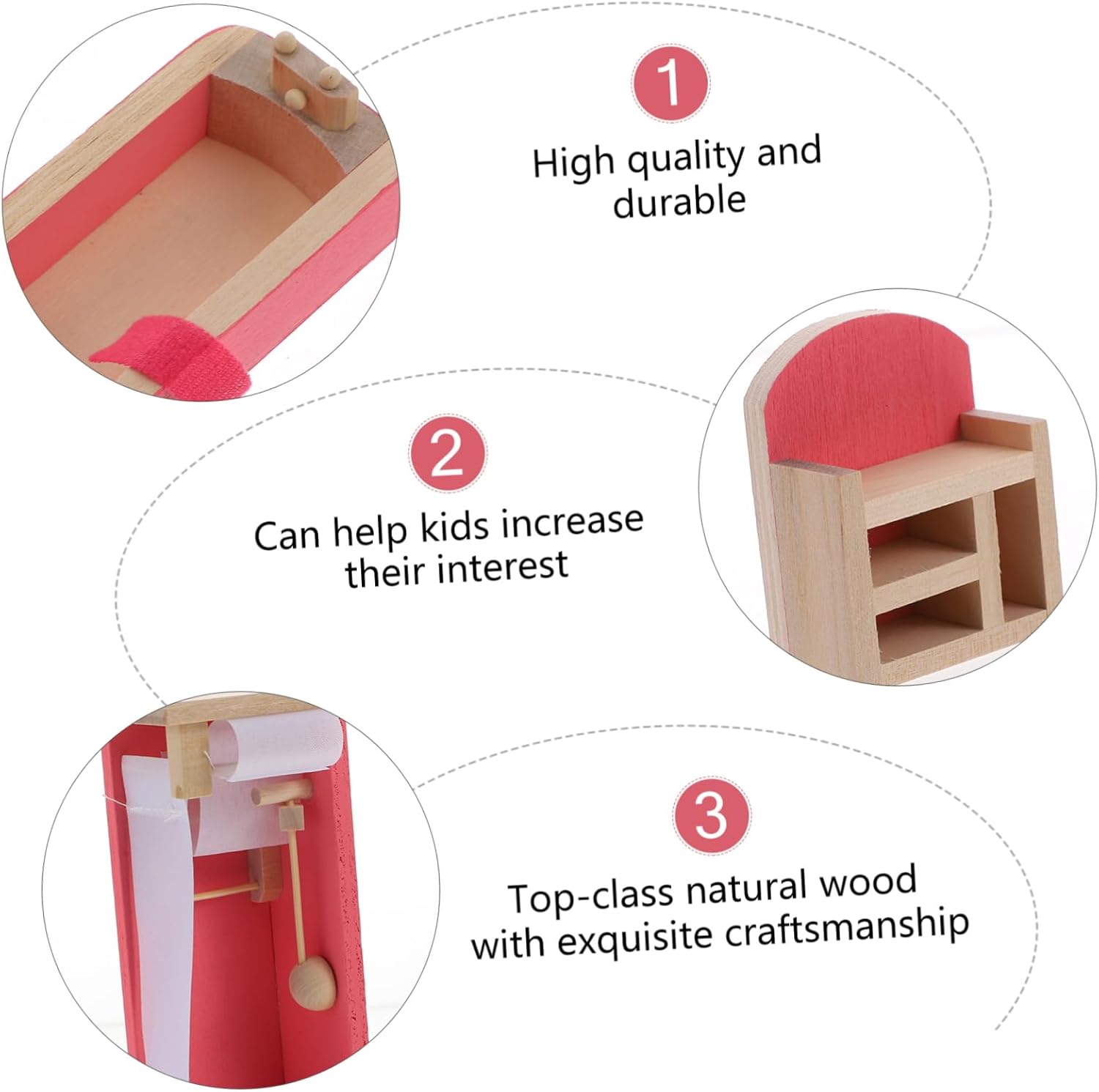 1

High quality and durable

2

Can help kids increase their interest

3

Top-class natural wood with exquisite craftsmanship