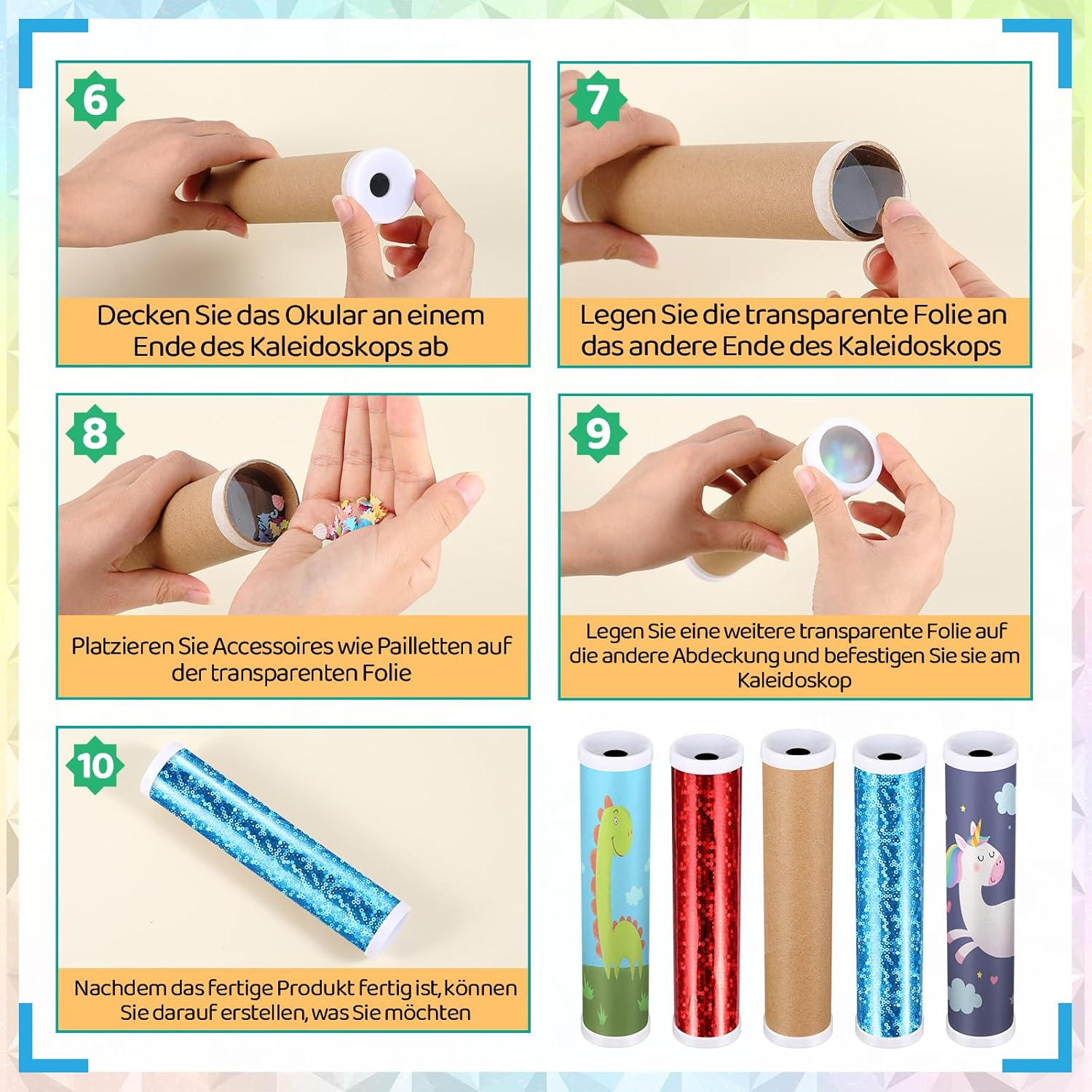 6

Decken Sie das Okular an einem Ende des Kaleidoskops ab

7

Legen Sie die transparente Folie an das andere Ende des Kaleidoskops

8

Platzieren Sie Accessoires wie Pailletten auf der transparenten Folie

9

Legen Sie eine weitere transparente Folie auf die andere Abdeckung und befestigen Sie sie am Kaleidoskop

10

Nachdem das fertige Produkt fertig ist, können Sie darauf erstellen, was Sie möchten