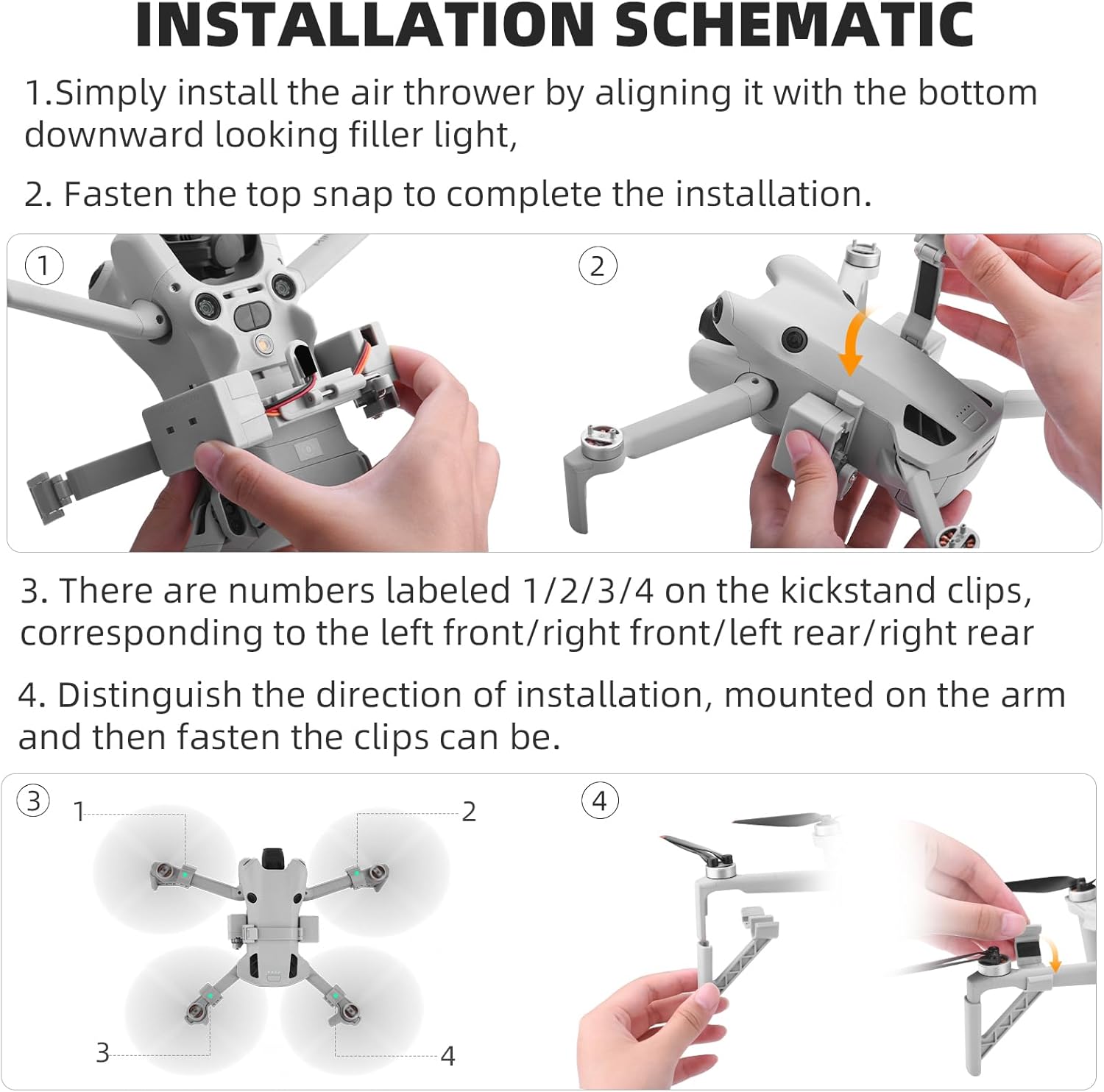 INSTALLATION SCHEMATIC

1.Simply install the air thrower by aligning it with the bottom downward looking filler light,

2. Fasten the top snap to complete the installation.

①

②

3. There are numbers labeled 1/2/3/4 on the kickstand clips, corresponding to the left front/right front/left rear/right rear

4. Distinguish the direction of installation, mounted on the arm and then fasten the clips can be.

③

1

2

3

4

④