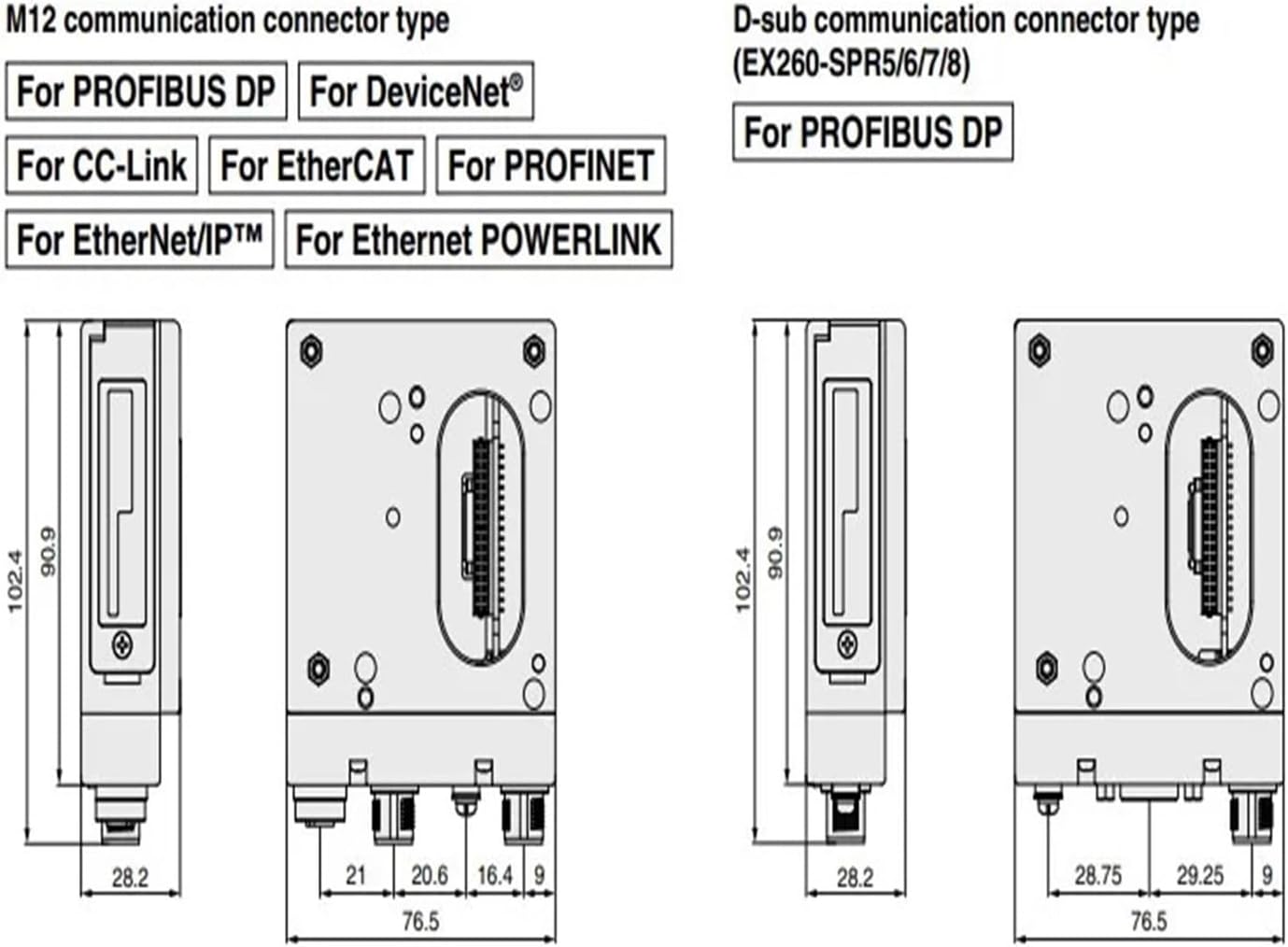 M12 communication connector type

For PROFIBUS DP For DeviceNet®

For CC-Link For EtherCAT For PROFINET

For EtherNet/IP™ For Ethernet POWERLINK

102.4
90.9
28.2

21 20.6 16.4 9
76.5

D-sub communication connector type (EX260-SPR5/6/7/8)

For PROFIBUS DP

102.4
90.9
28.2

28.75 29.25 9
76.5