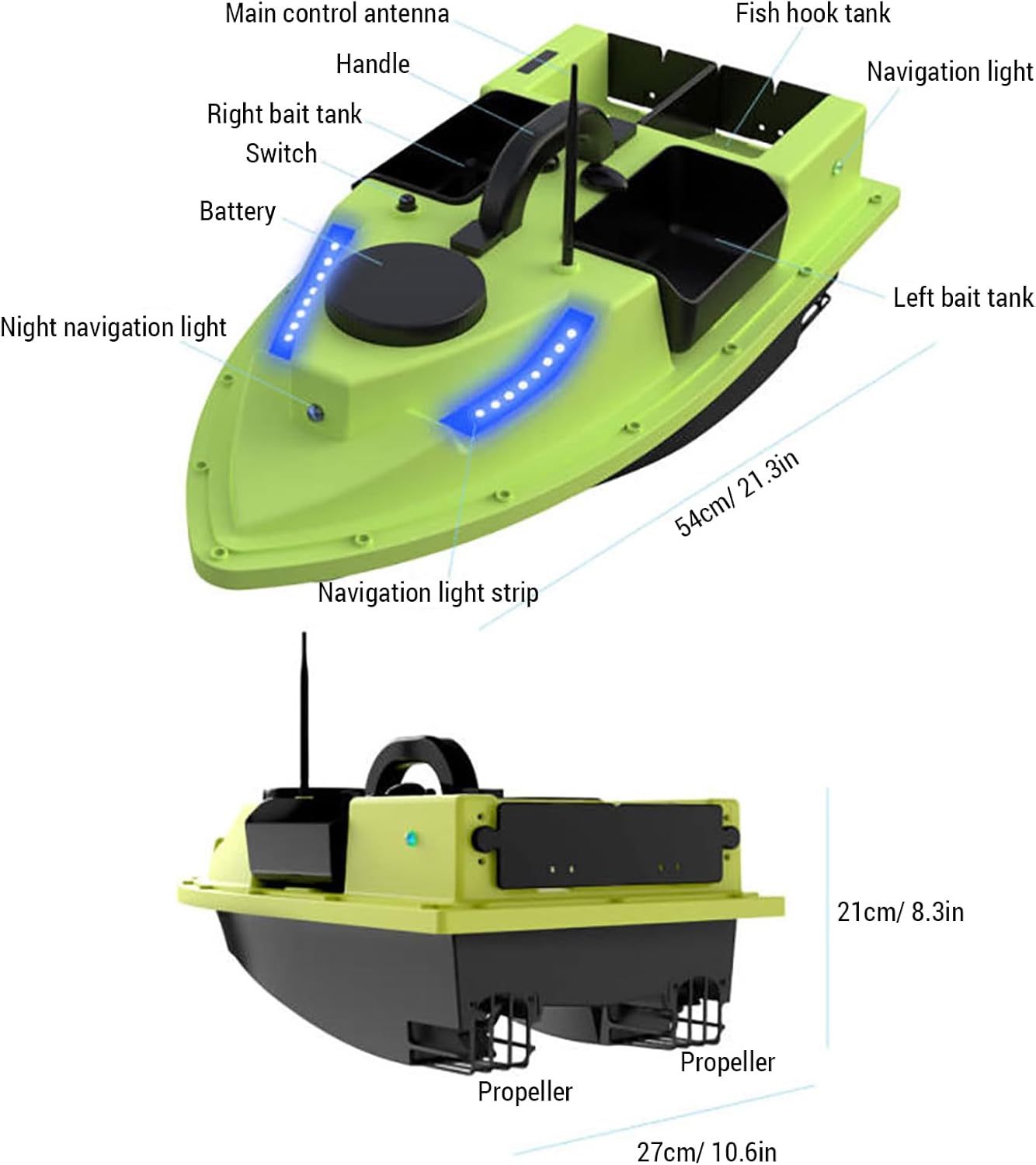 Main control antenna
Fish hook tank
Handle
Navigation light
Right bait tank
Switch
Battery
Left bait tank
Night navigation light
54cm/ 21.3in
Navigation light strip
21cm/ 8.3in
Propeller
Propeller
27cm/ 10.6in