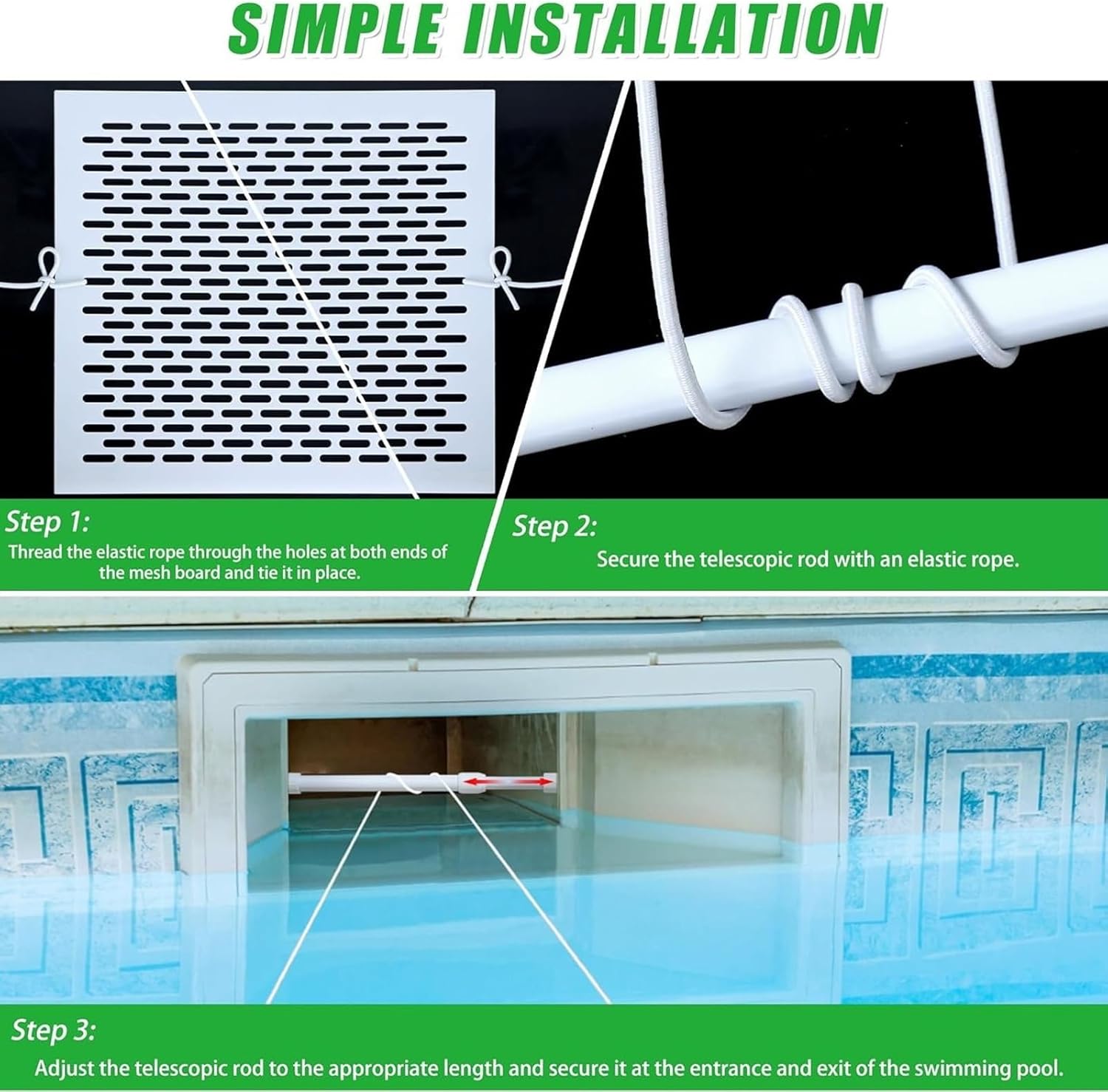 SIMPLE INSTALLATION

Step 1:
Thread the elastic rope through the holes at both ends of the mesh board and tie it in place.

Step 2:
Secure the telescopic rod with an elastic rope.

Step 3:
Adjust the telescopic rod to the appropriate length and secure it at the entrance and exit of the swimming pool.