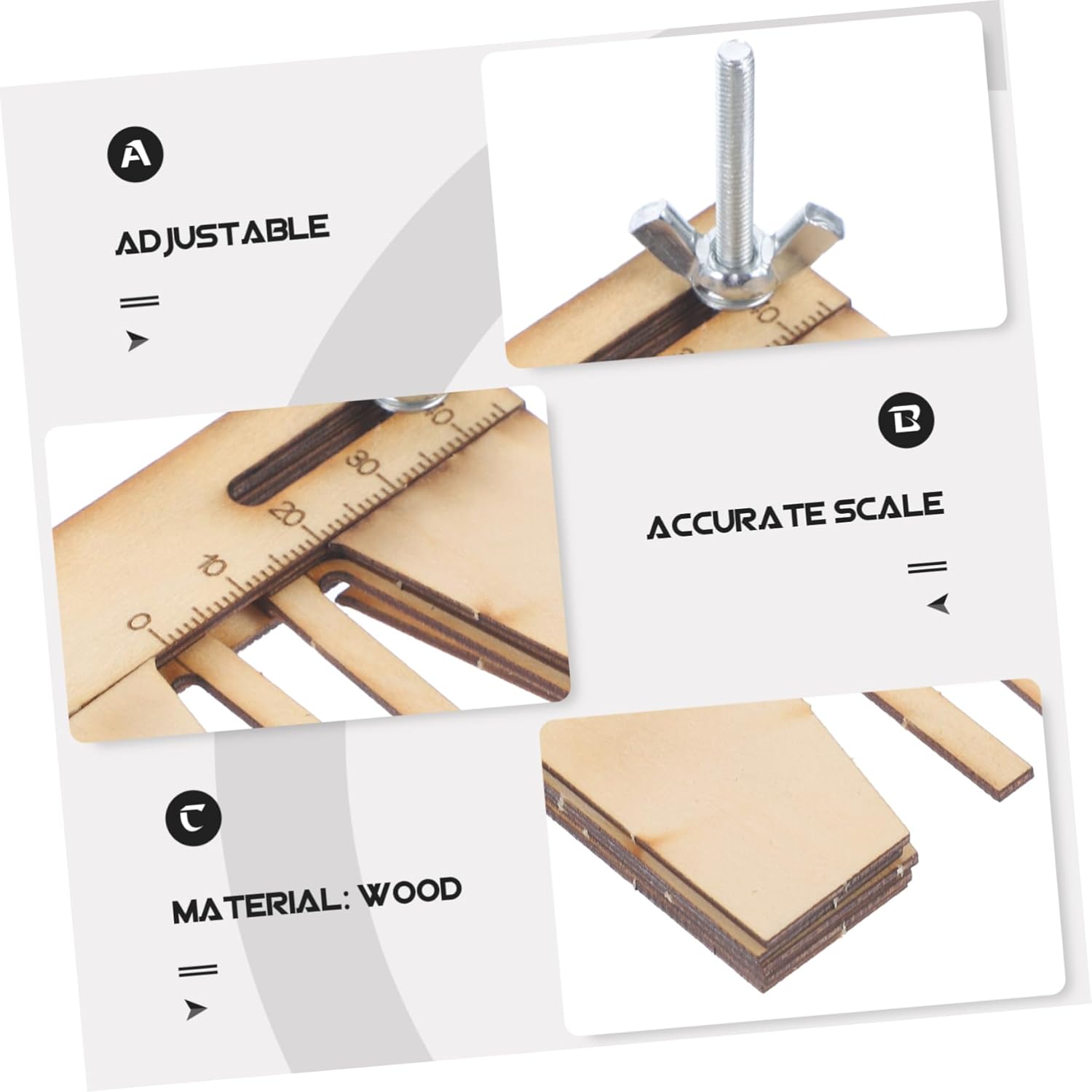 A

ADJUSTABLE

40

0
10
20
30
40

B

ACCURATE SCALE

C

MATERIAL: WOOD