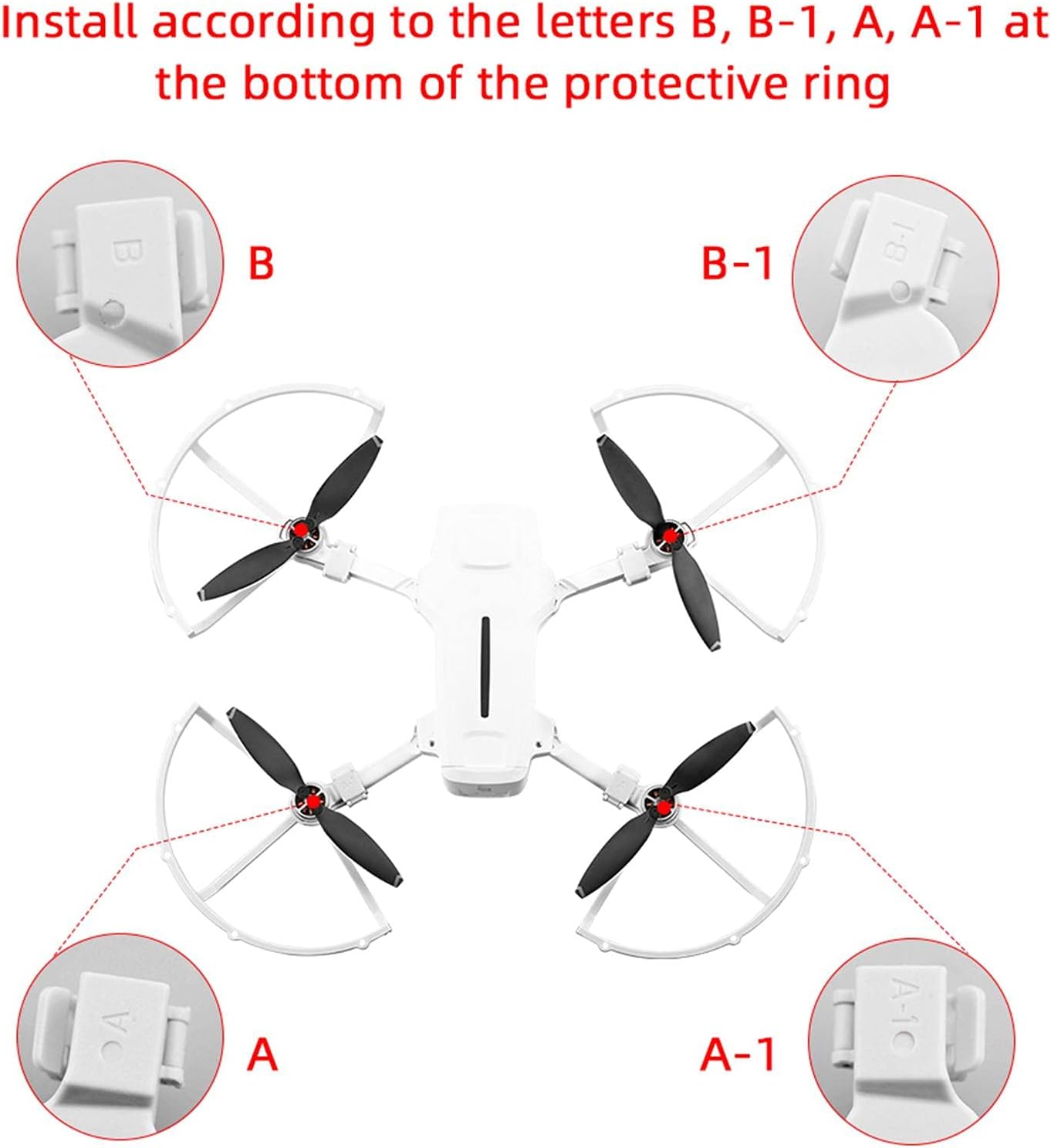 Install according to the letters B, B-1, A, A-1 at the bottom of the protective ring

B

B

B-1

B-1

A

A

A-1

A-1