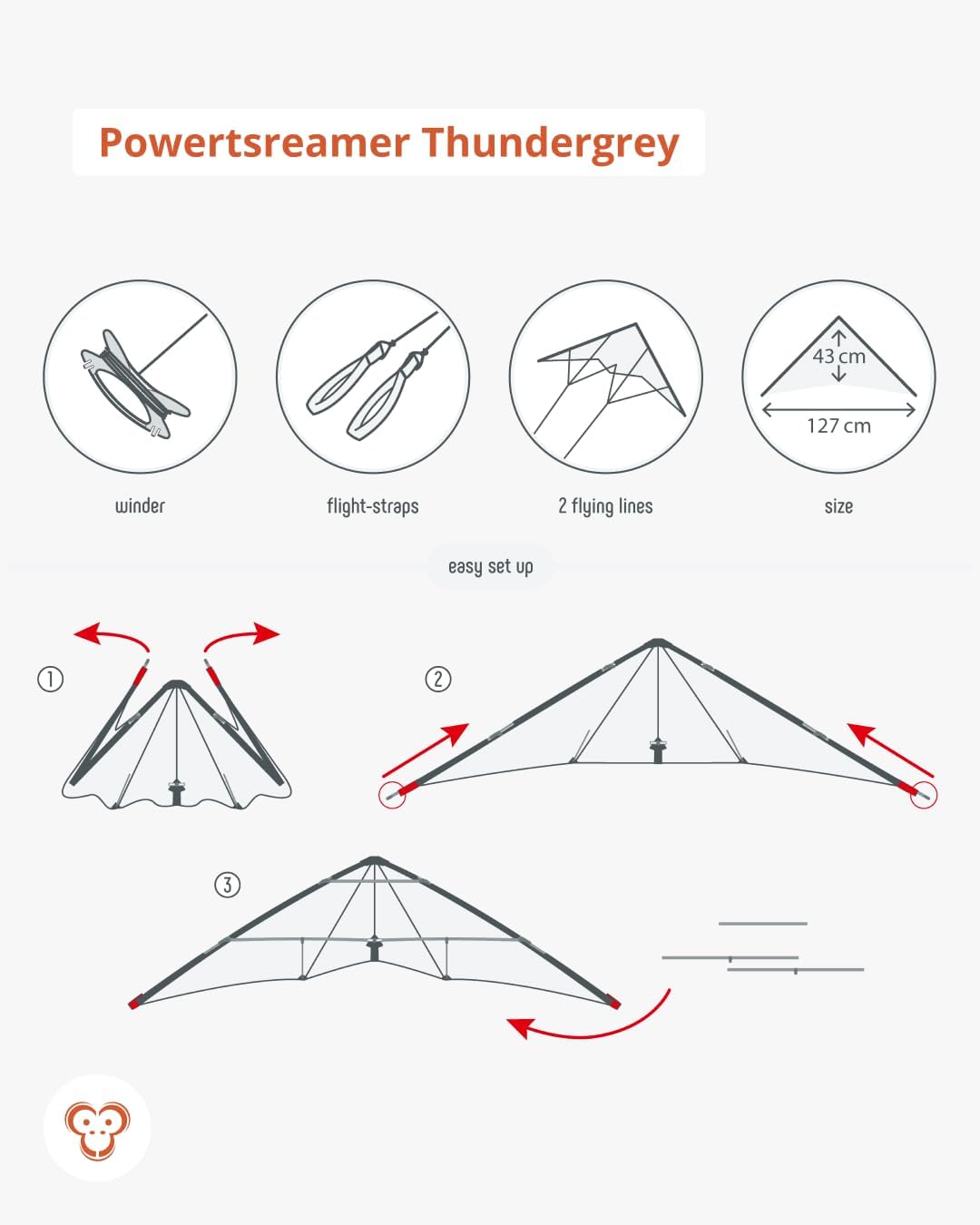 Powertsreamer Thundergrey

43 cm

127 cm

winder

flight-straps

2 flying lines

size

easy set up

①

②

③