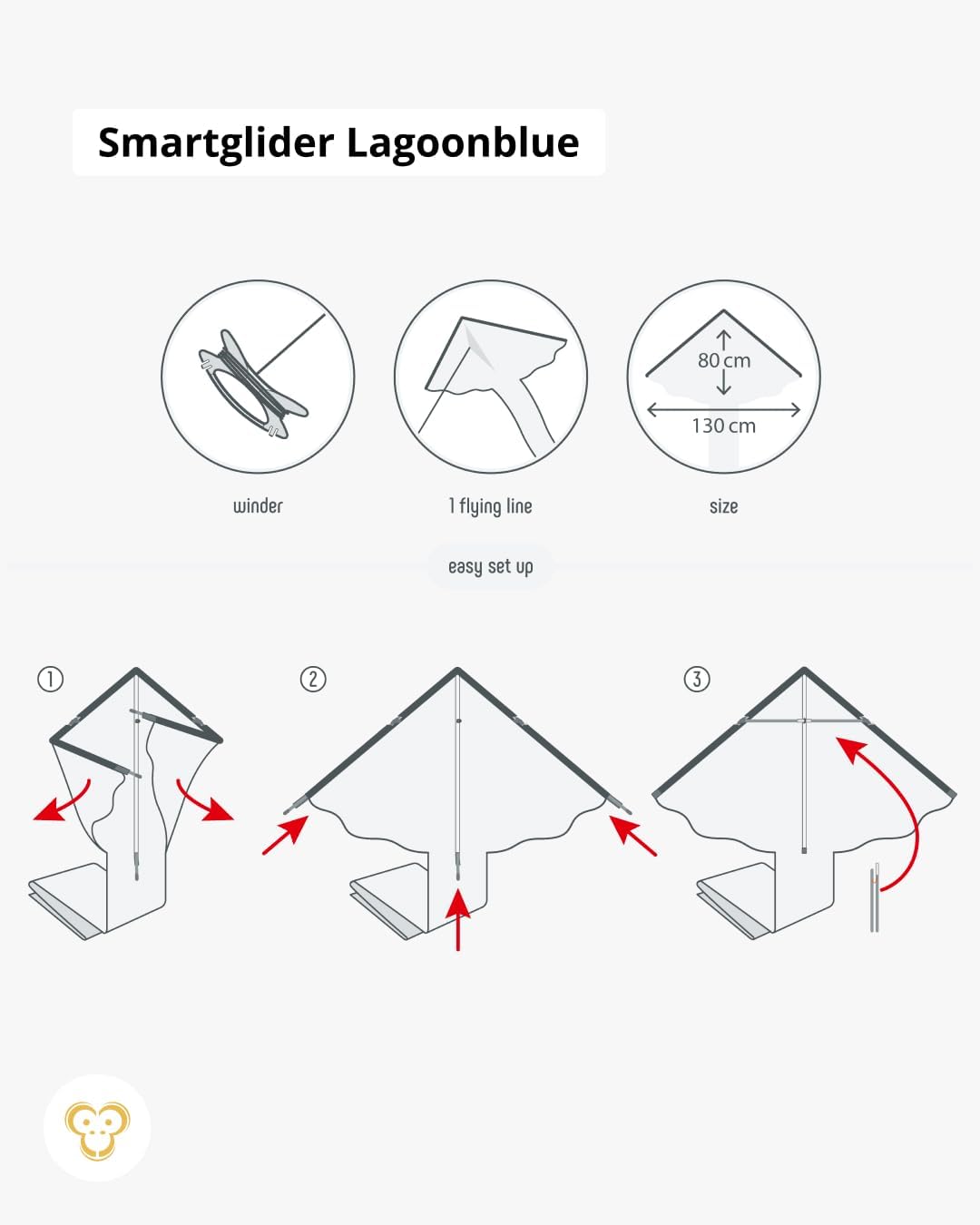 Smartglider Lagoonblue

80 cm
130 cm

winder

1 flying line

size

easy set up

①

②

③