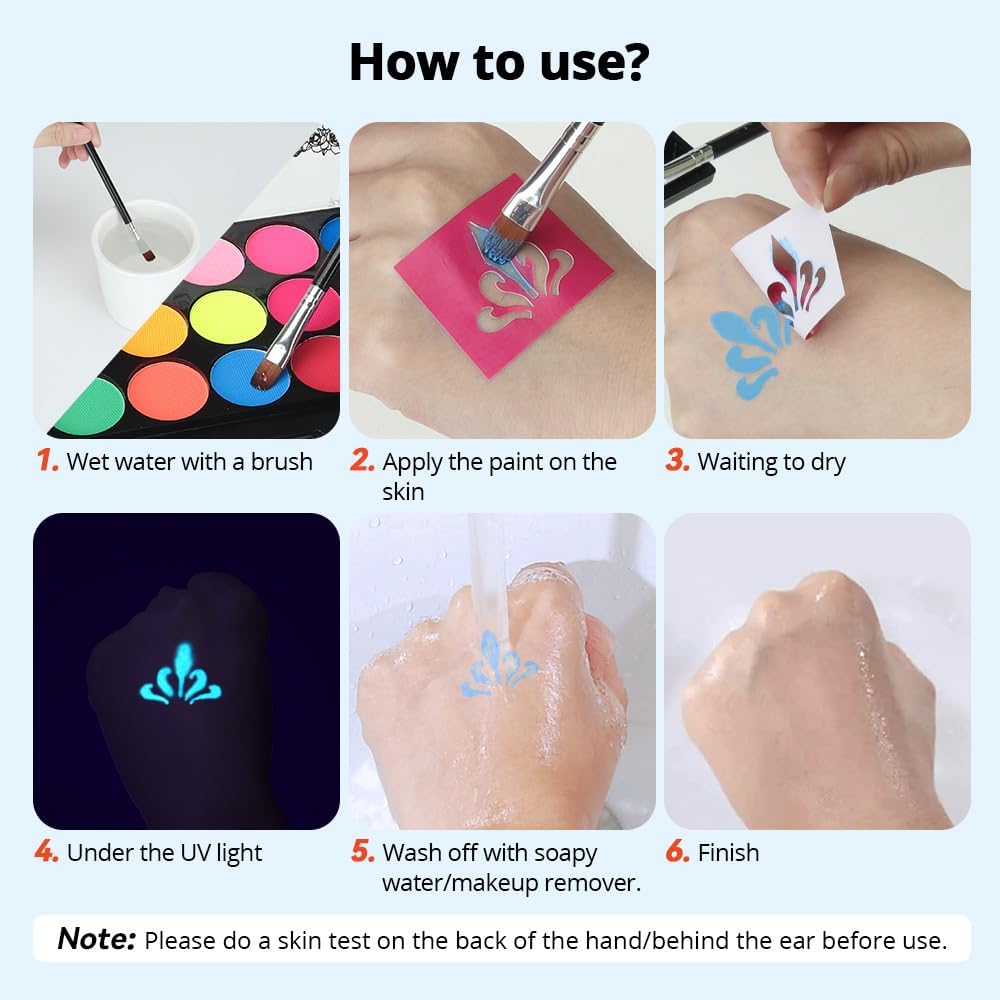 How to use?

1. Wet water with a brush

2. Apply the paint on the skin

3. Waiting to dry

4. Under the UV light

5. Wash off with soapy water/makeup remover.

6. Finish

Note: Please do a skin test on the back of the hand/behind the ear before use.