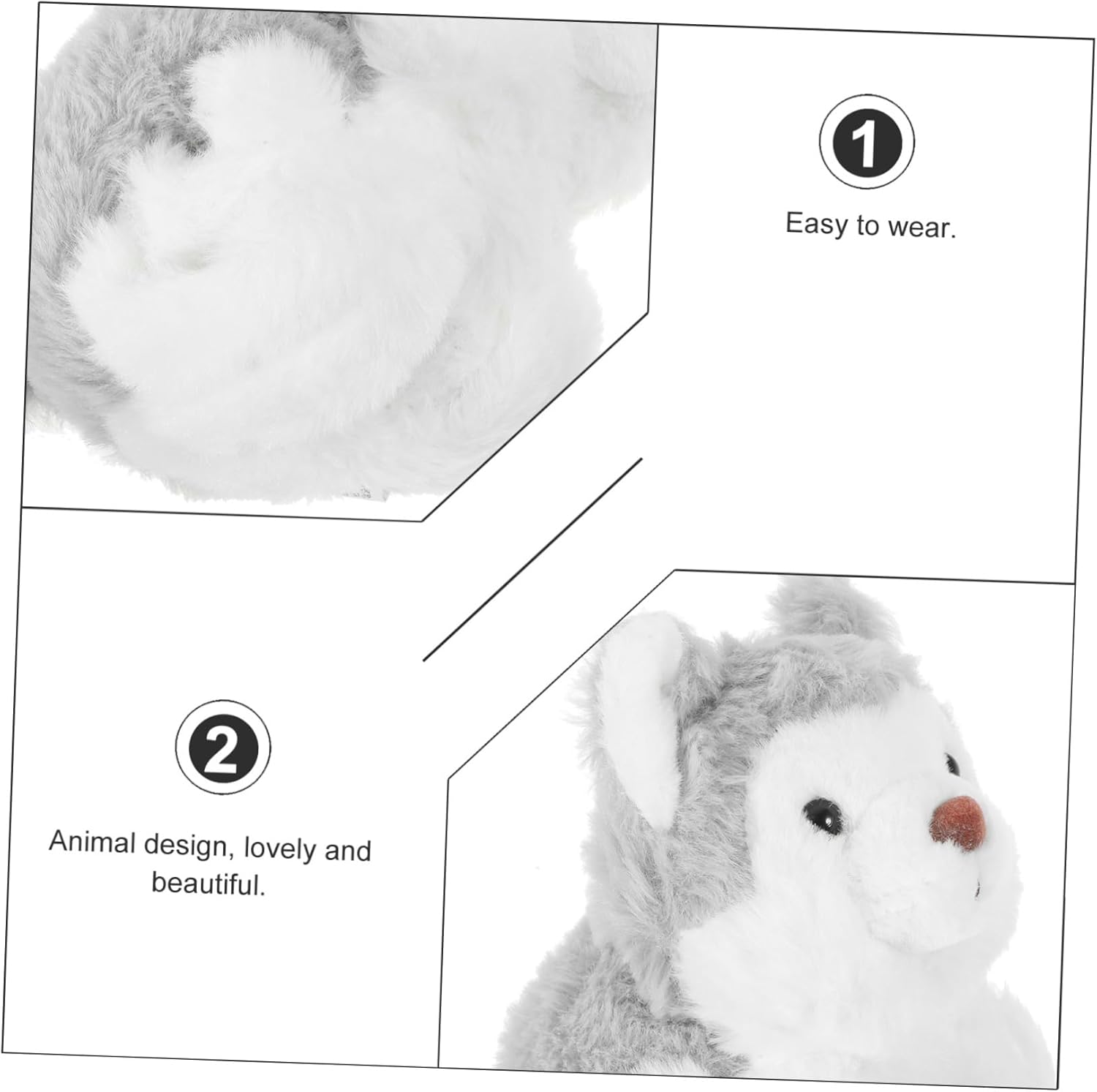 1

Easy to wear.

2

Animal design, lovely and beautiful.