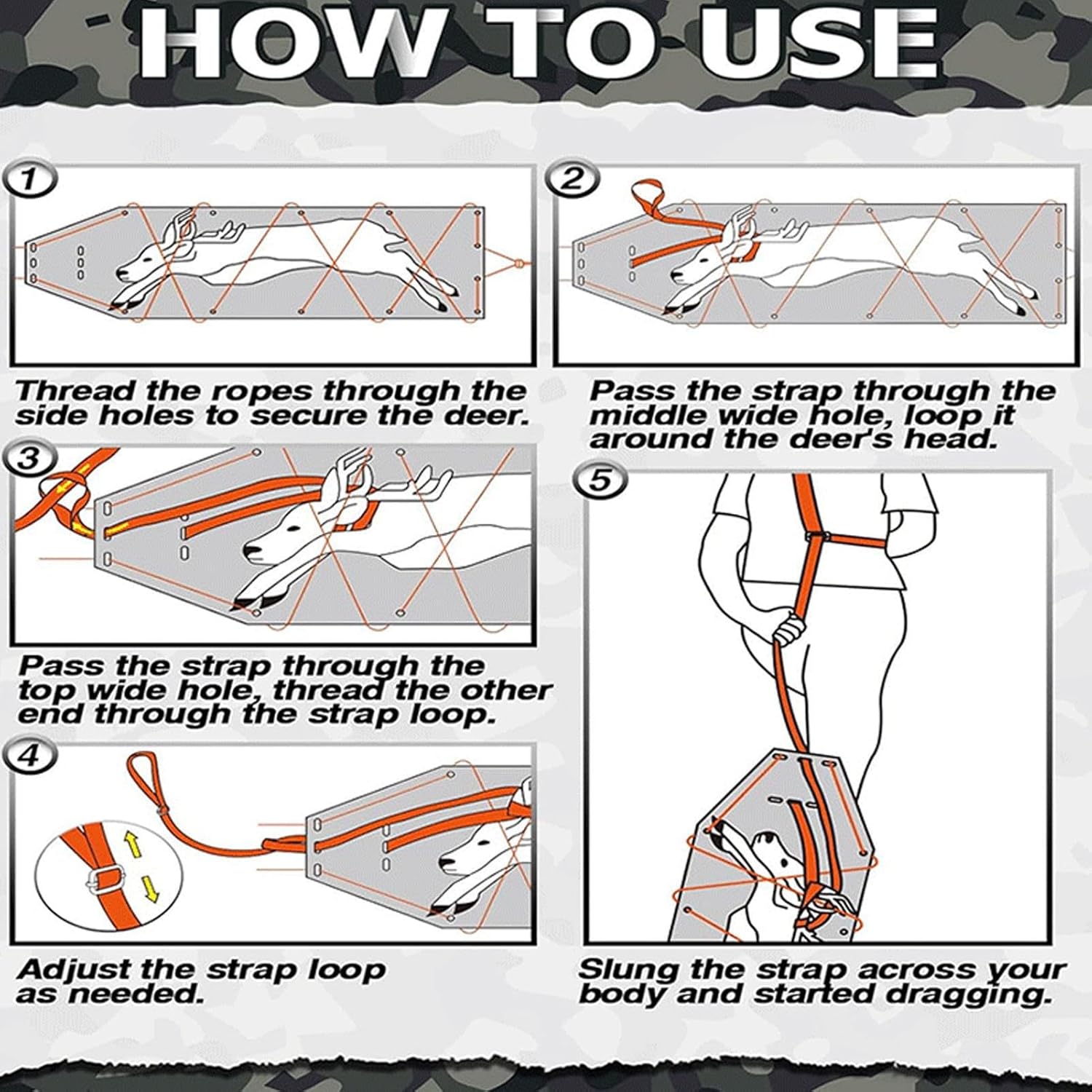 HOW TO USE

1

Thread the ropes through the side holes to secure the deer.

2

Pass the strap through the middle wide hole, loop it around the deer's head.

3

Pass the strap through the top wide hole, thread the other end through the strap loop.

4

Adjust the strap loop as needed.

5

Slung the strap across your body and started dragging.