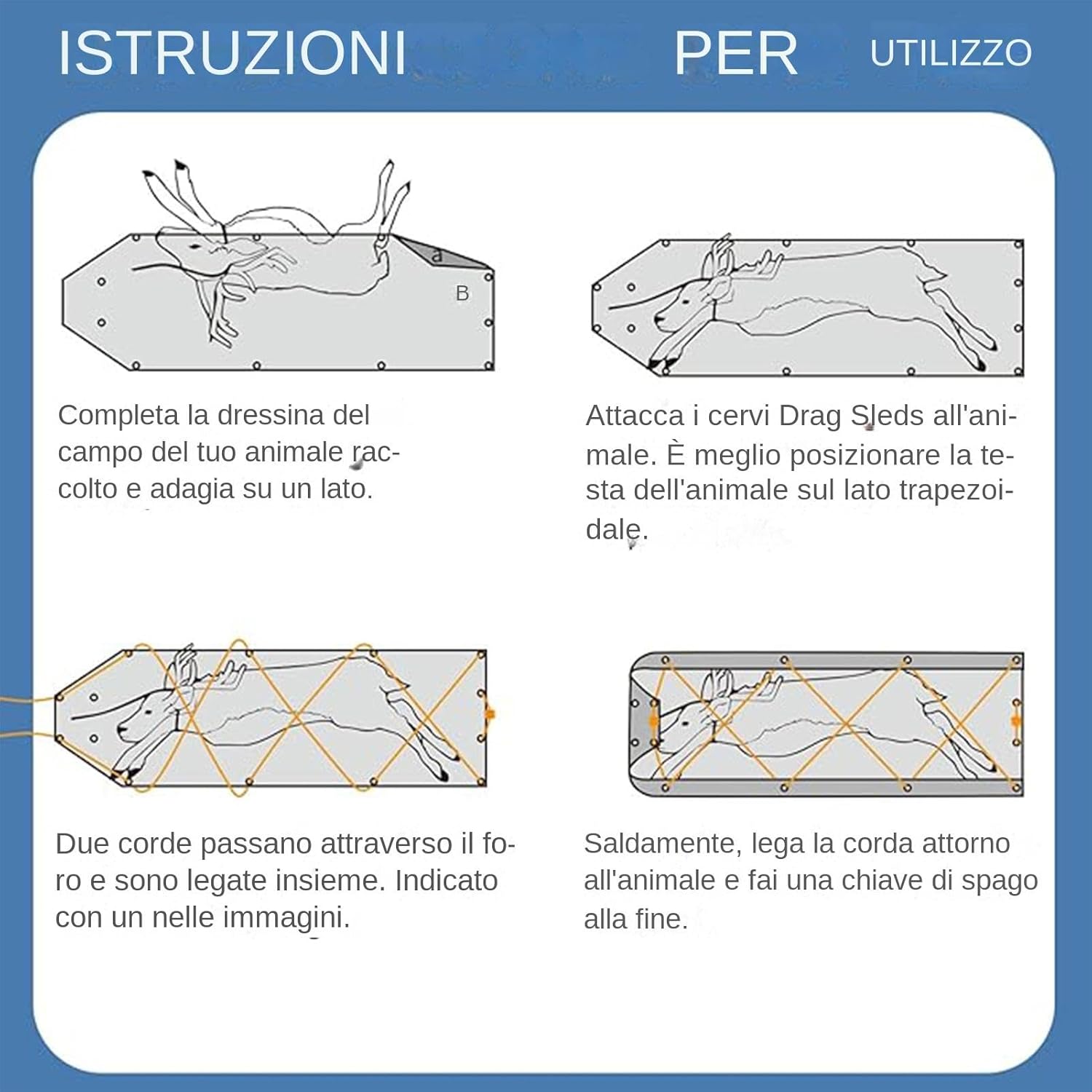 ISTRUZIONI PER UTILIZZO

a

B

Completa la dressina del campo del tuo animale raccolto e adagia su un lato.

Attacca i cervi Drag Sleds all'animale. È meglio posizionare la testa dell'animale sul lato trapezoidale.

Due corde passano attraverso il foro e sono legate insieme. Indicato con un nelle immagini.

Saldamente, lega la corda attorno all'animale e fai una chiave di spago alla fine.