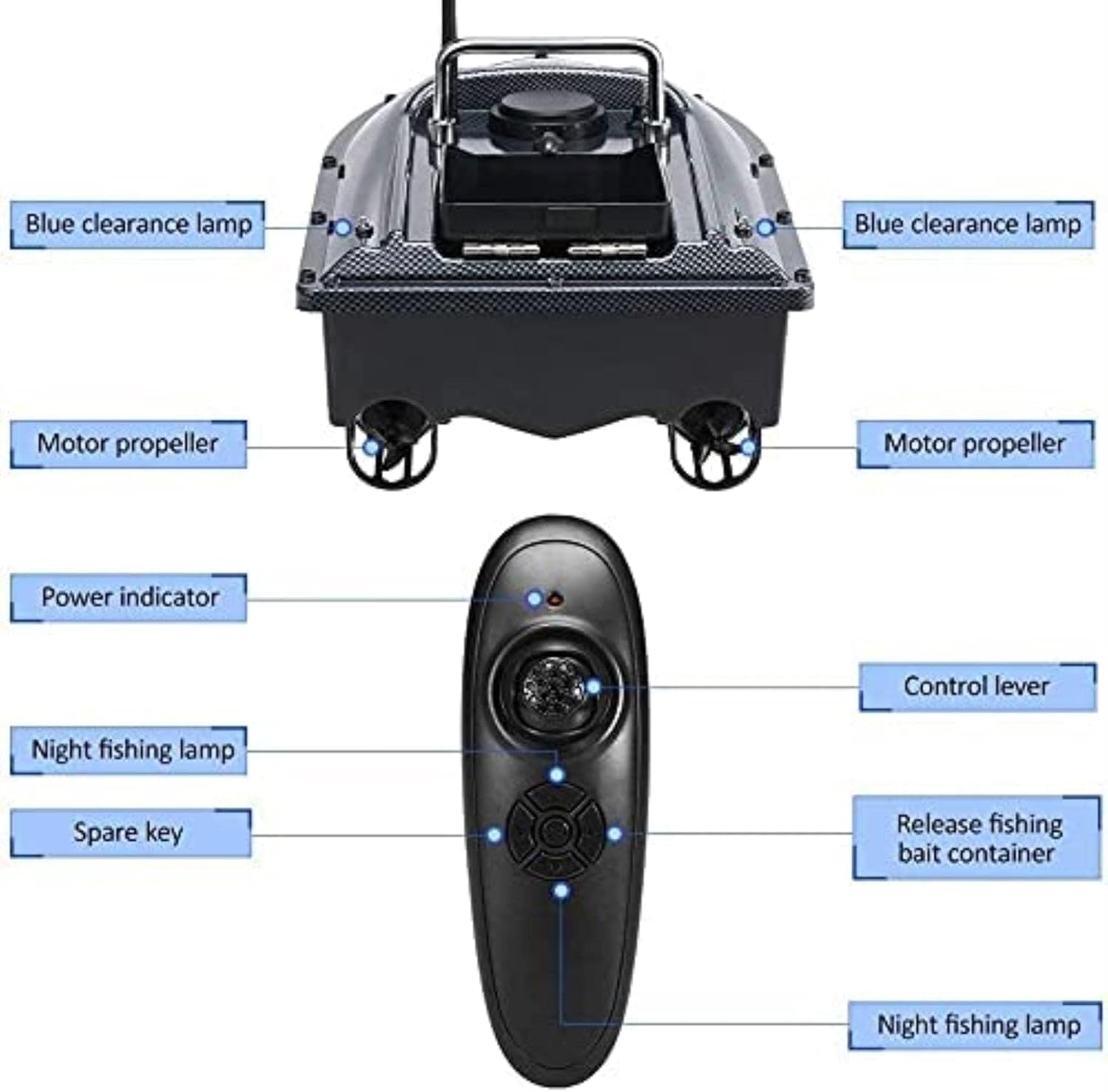 Blue clearance lamp
Blue clearance lamp
Motor propeller
Motor propeller
Power indicator
Control lever
Night fishing lamp
Spare key
Release fishing bait container
Night fishing lamp