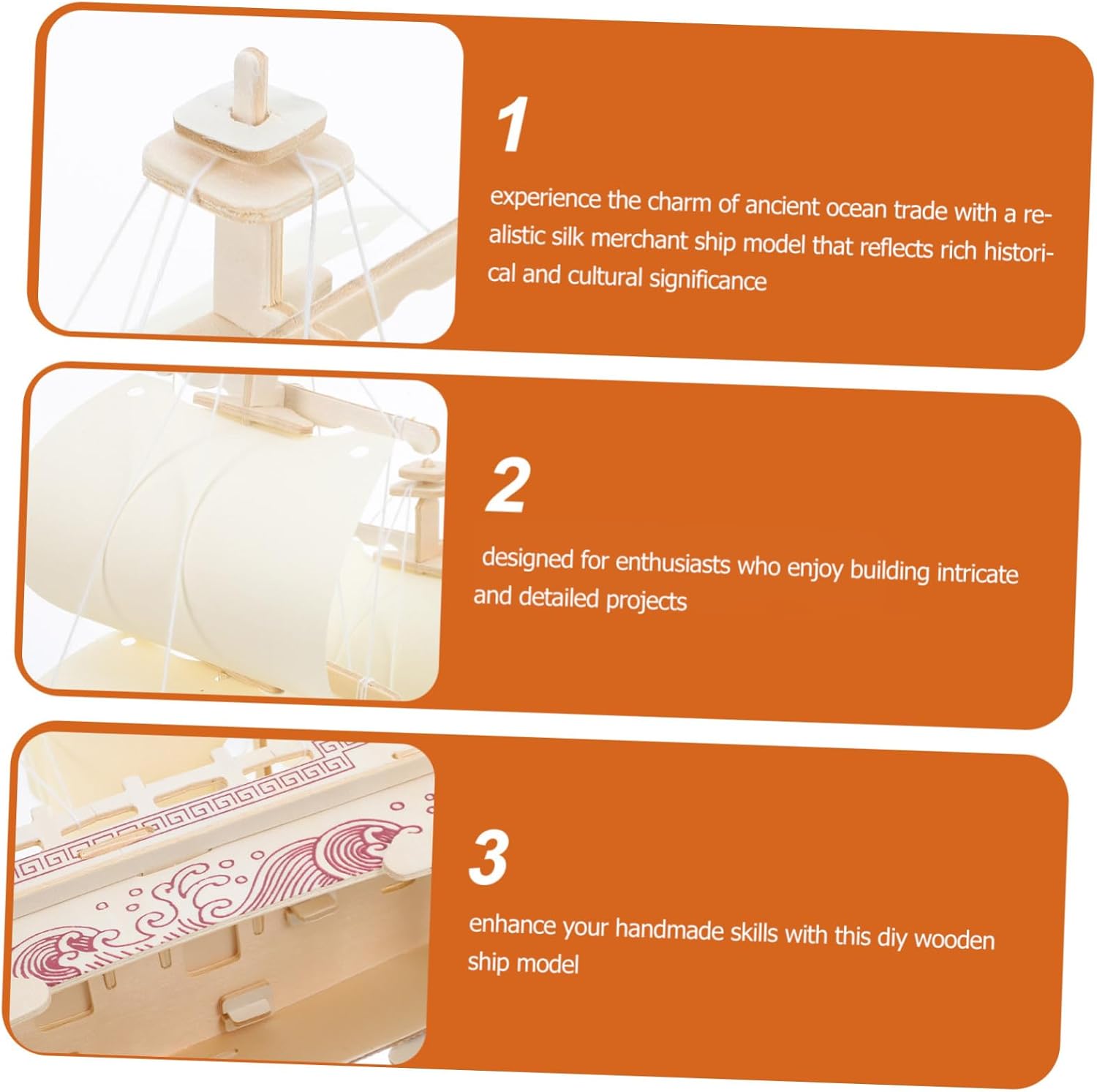 1

experience the charm of ancient ocean trade with a realistic silk merchant ship model that reflects rich historical and cultural significance

2

designed for enthusiasts who enjoy building intricate and detailed projects

3

enhance your handmade skills with this diy wooden ship model