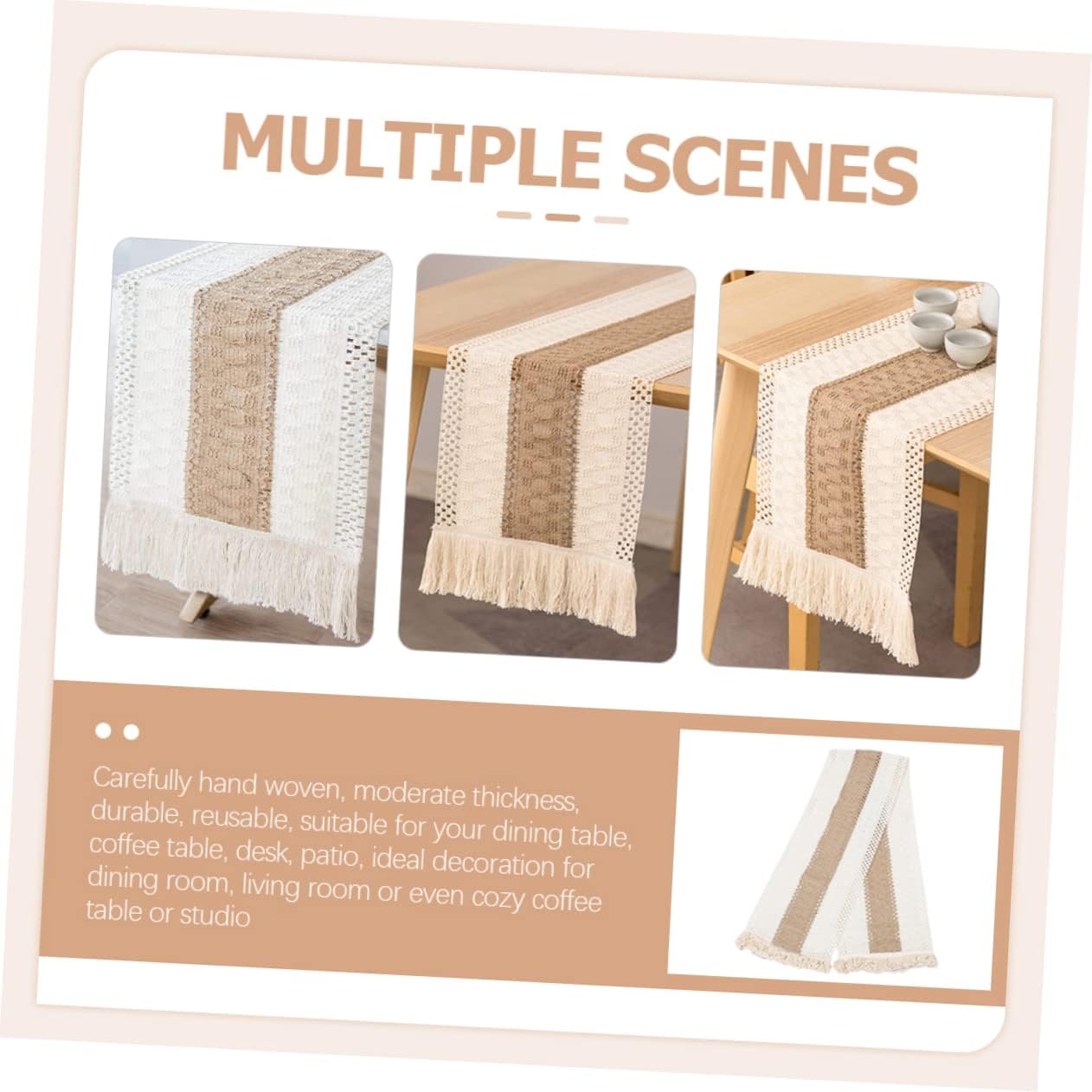 MULTIPLE SCENES

Carefully hand woven, moderate thickness, durable, reusable, suitable for your dining table, coffee table, desk, patio, ideal decoration for dining room, living room or even cozy coffee table or studio