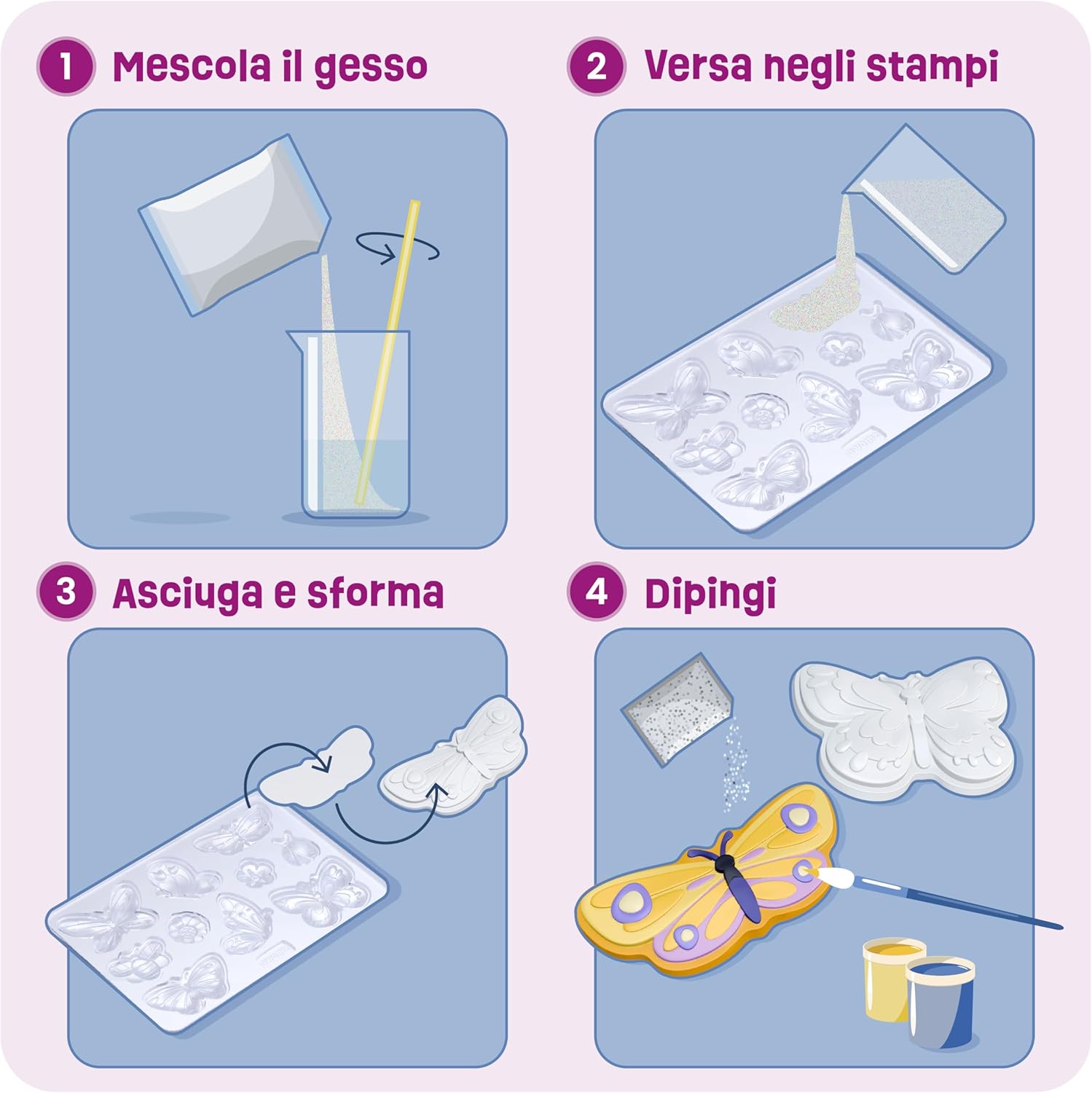 1 Mescola il gesso

2 Versa negli stampi

3 Asciuga e sforma

4 Dipingi