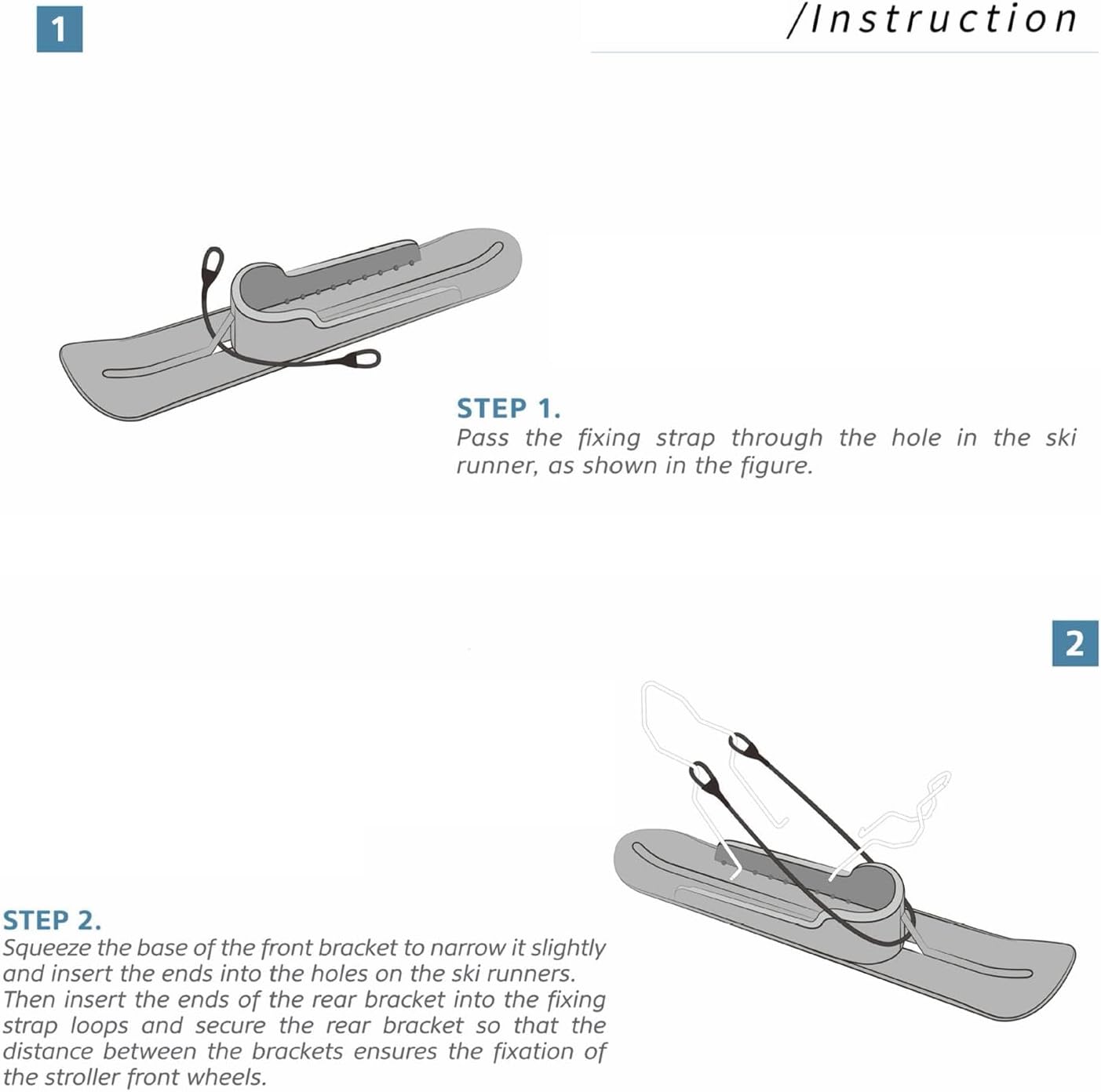 1

/Instruction

STEP 1.
Pass the fixing strap through the hole in the ski runner, as shown in the figure.

2

STEP 2.
Squeeze the base of the front bracket to narrow it slightly and insert the ends into the holes on the ski runners. Then insert the ends of the rear bracket into the fixing strap loops and secure the rear bracket so that the distance between the brackets ensures the fixation of the stroller front wheels.