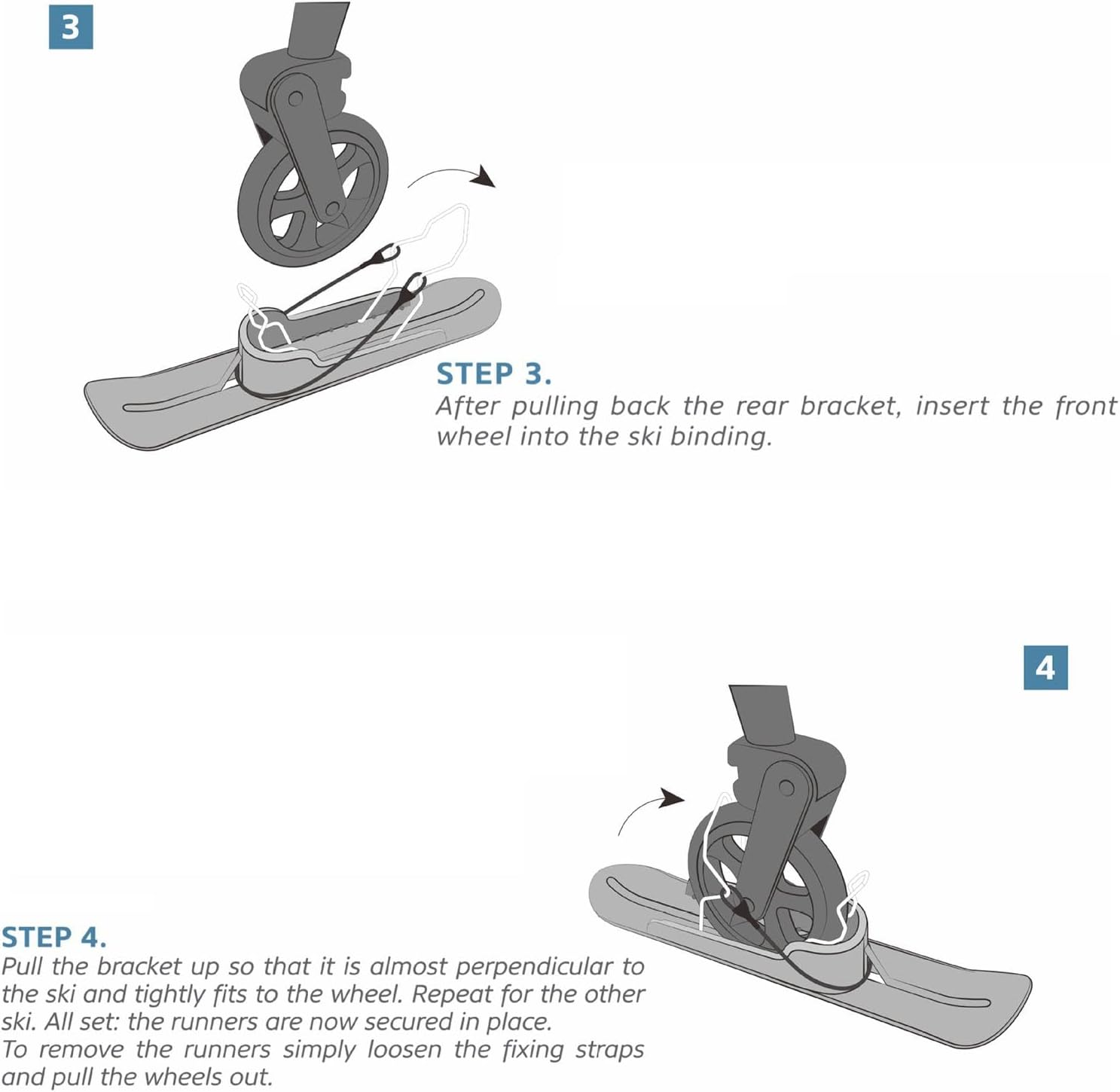 3

STEP 3.
After pulling back the rear bracket, insert the front wheel into the ski binding.

4

STEP 4.
Pull the bracket up so that it is almost perpendicular to the ski and tightly fits to the wheel. Repeat for the other ski. All set: the runners are now secured in place.
To remove the runners simply loosen the fixing straps and pull the wheels out.