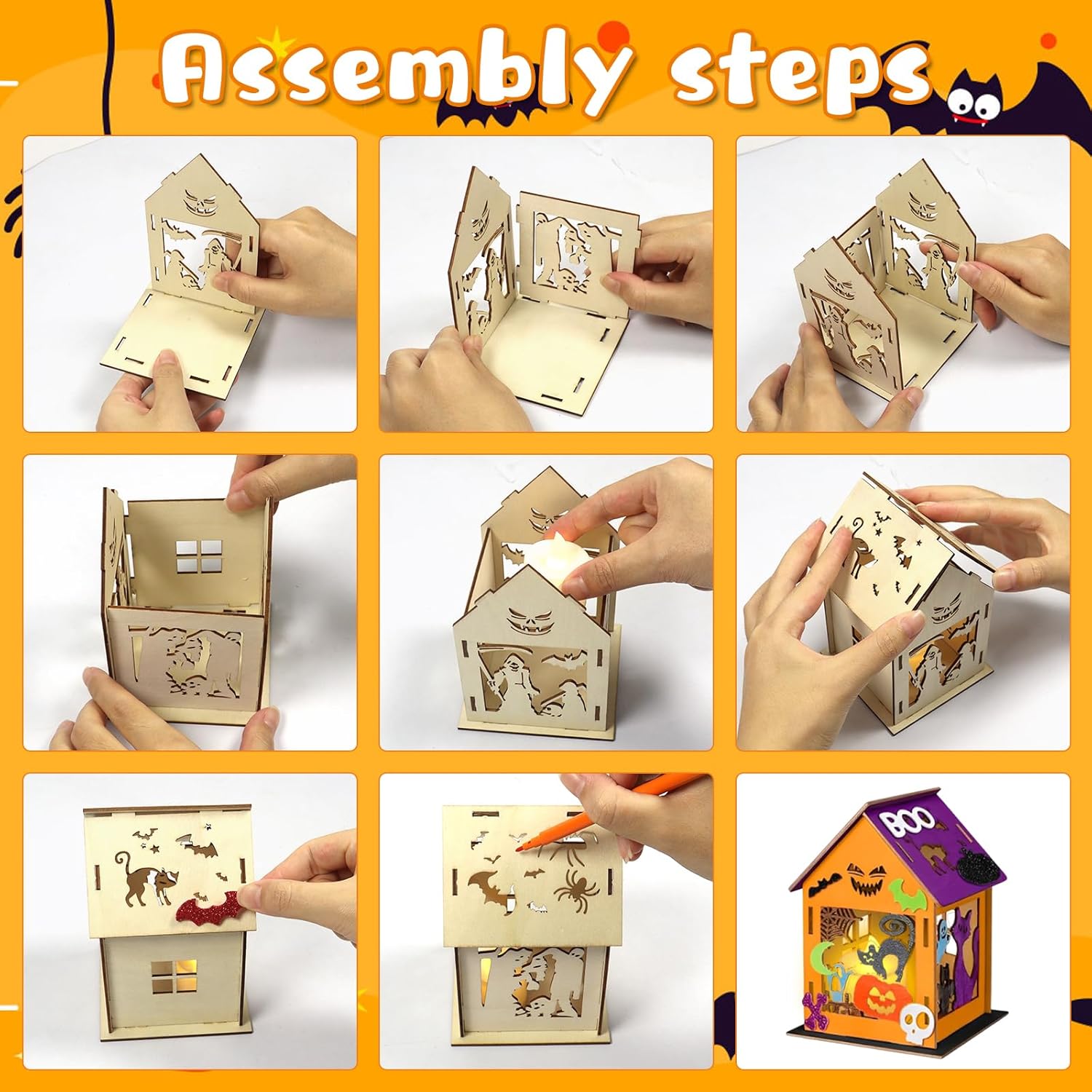 Assembly steps

BOO