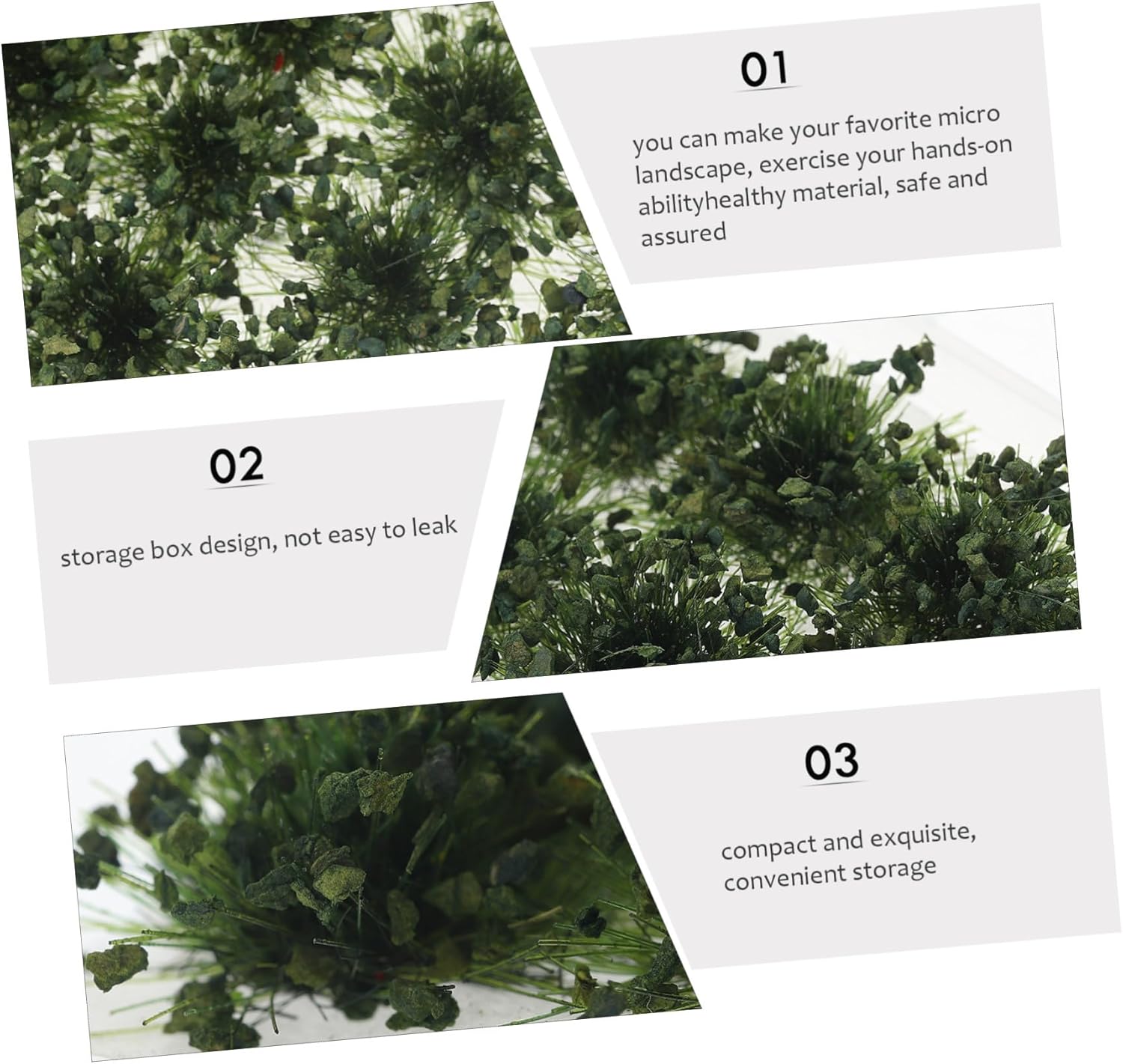 01

you can make your favorite micro landscape, exercise your hands-on abilityhealthy material, safe and assured

02

storage box design, not easy to leak

03

compact and exquisite, convenient storage