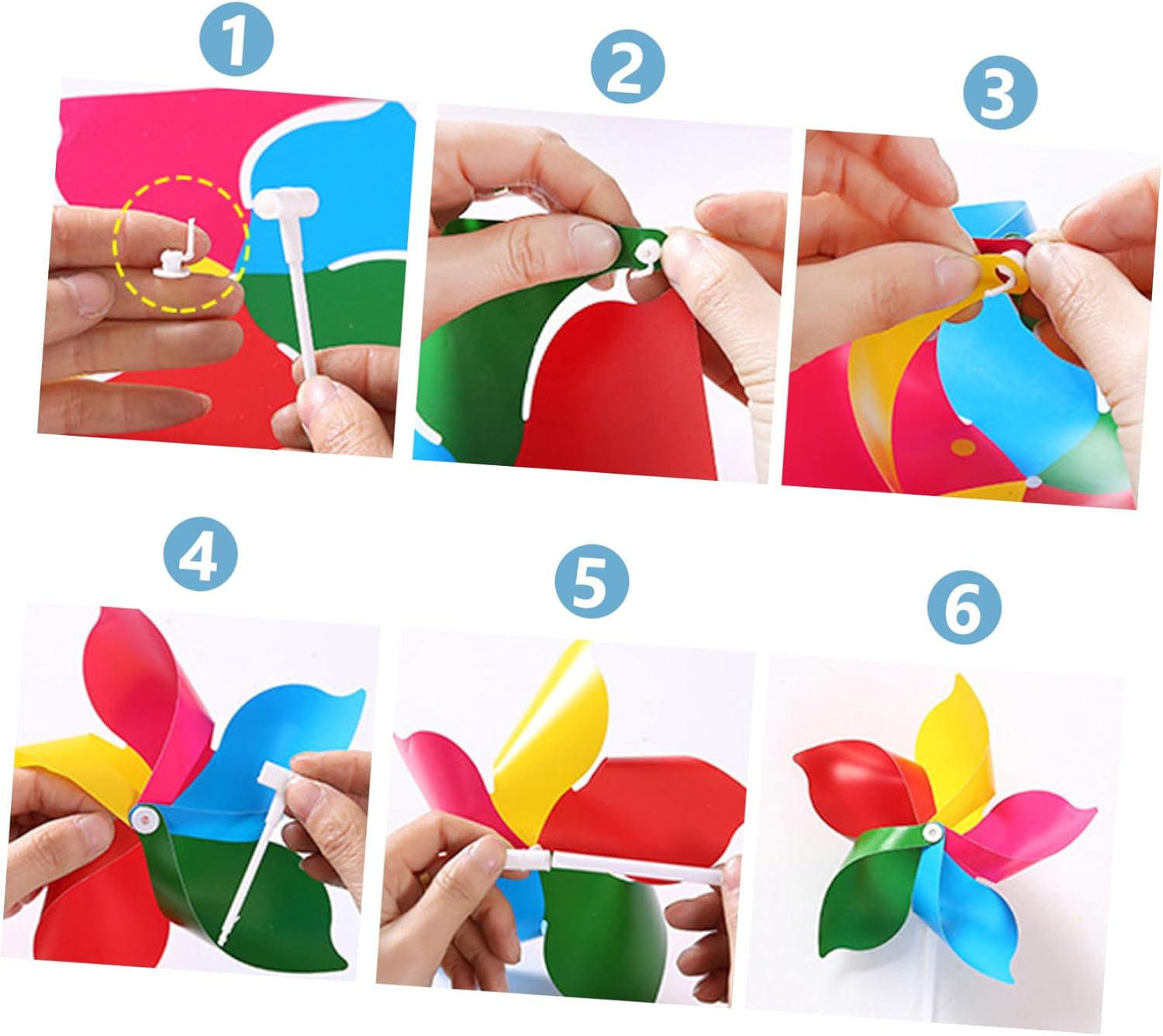 1

2

3

4

5

6