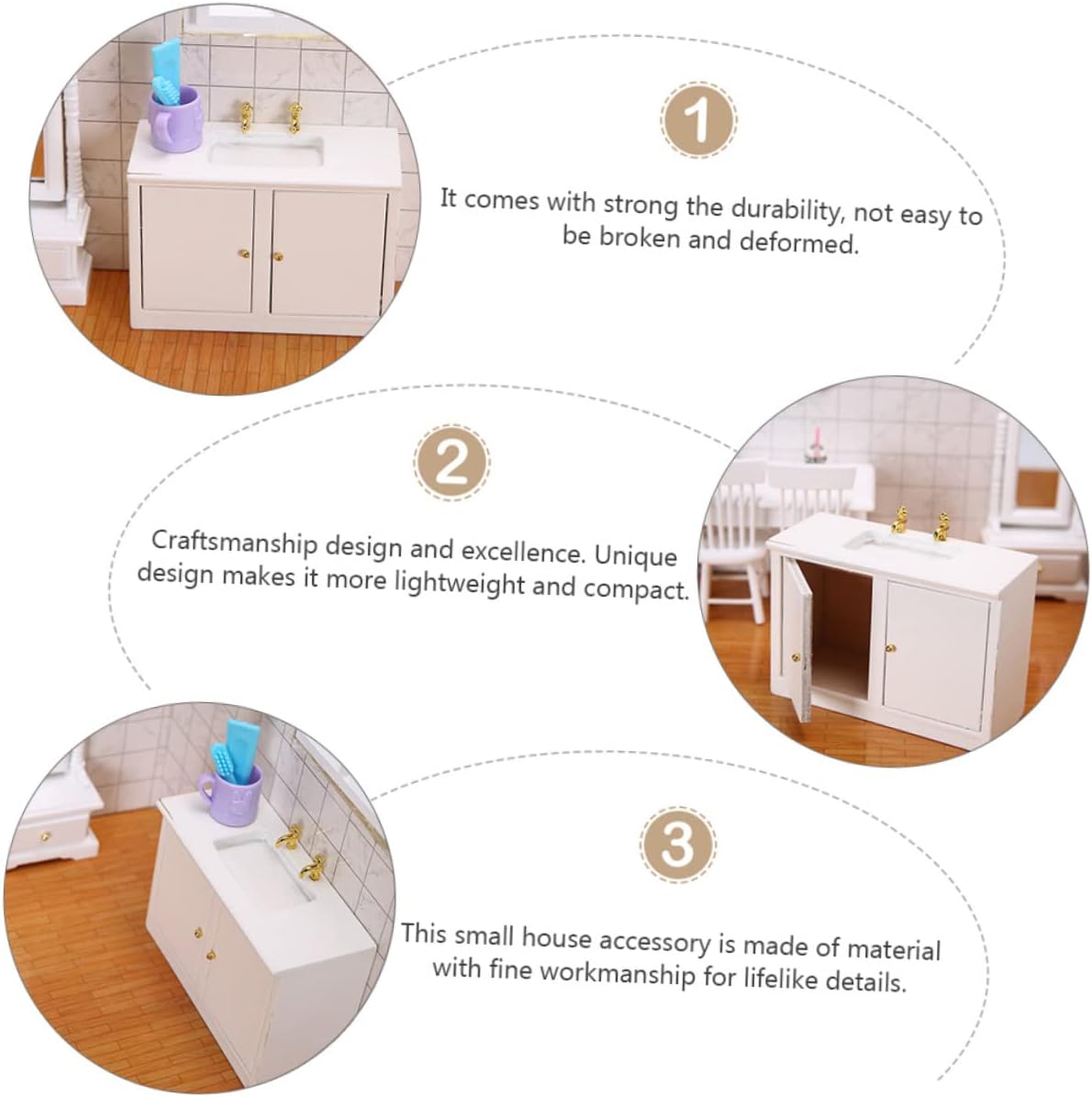 1

It comes with strong the durability, not easy to be broken and deformed.

2

Craftsmanship design and excellence. Unique design makes it more lightweight and compact.

3

This small house accessory is made of material with fine workmanship for lifelike details.