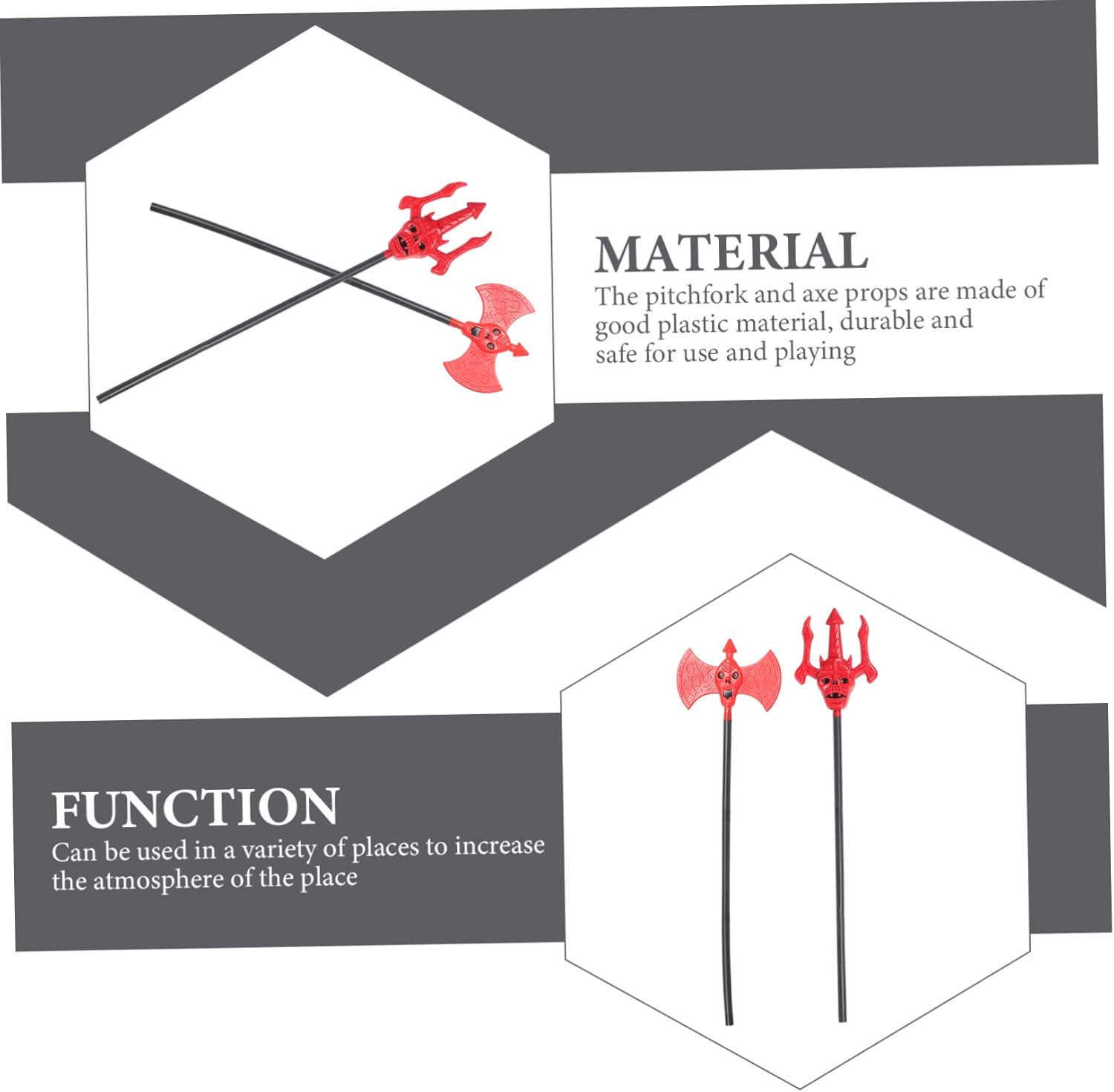 MATERIAL
The pitchfork and axe props are made of good plastic material, durable and safe for use and playing

FUNCTION
Can be used in a variety of places to increase the atmosphere of the place