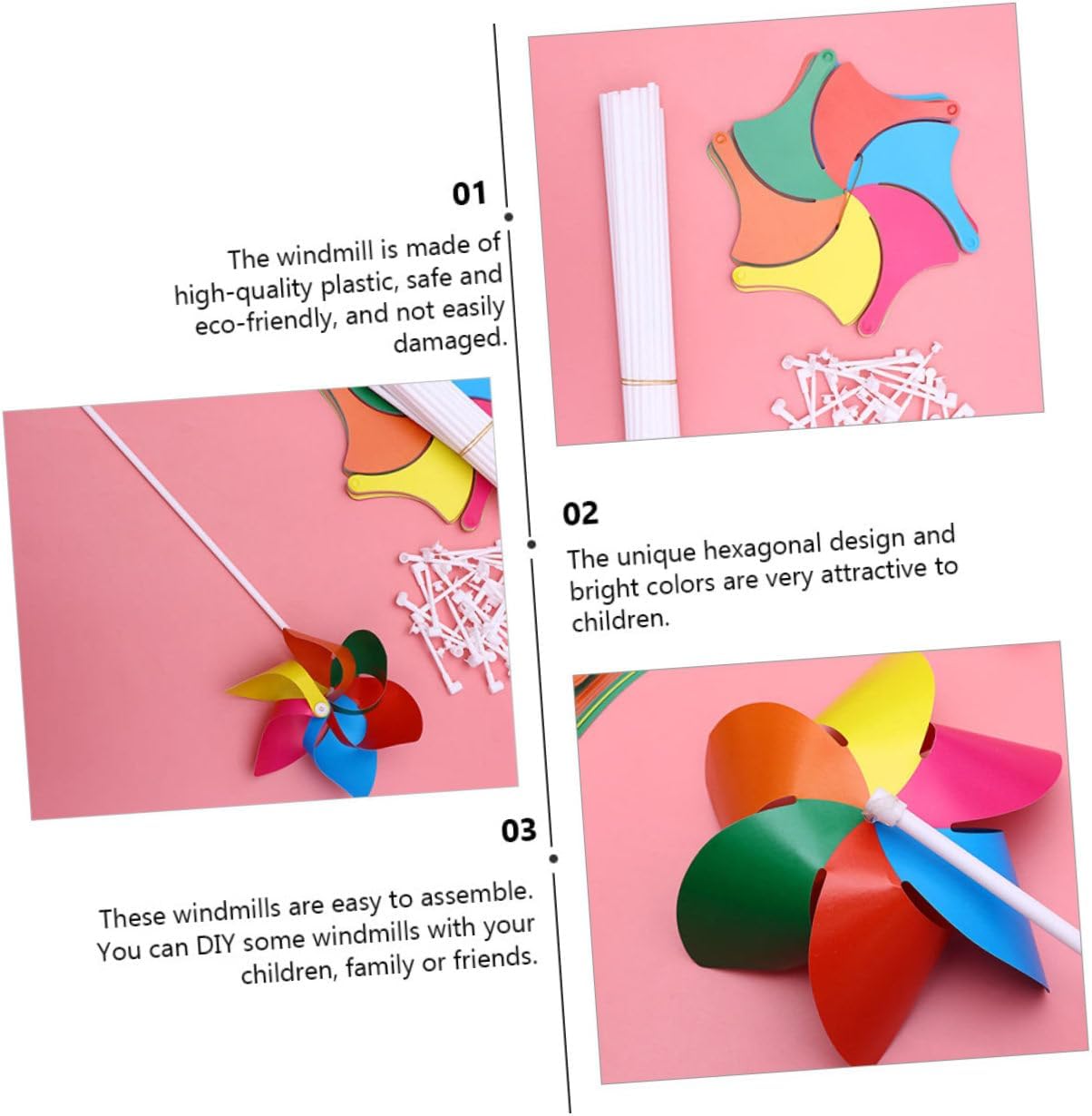 01

The windmill is made of high-quality plastic, safe and eco-friendly, and not easily damaged.

02

The unique hexagonal design and bright colors are very attractive to children.

03

These windmills are easy to assemble. You can DIY some windmills with your children, family or friends.