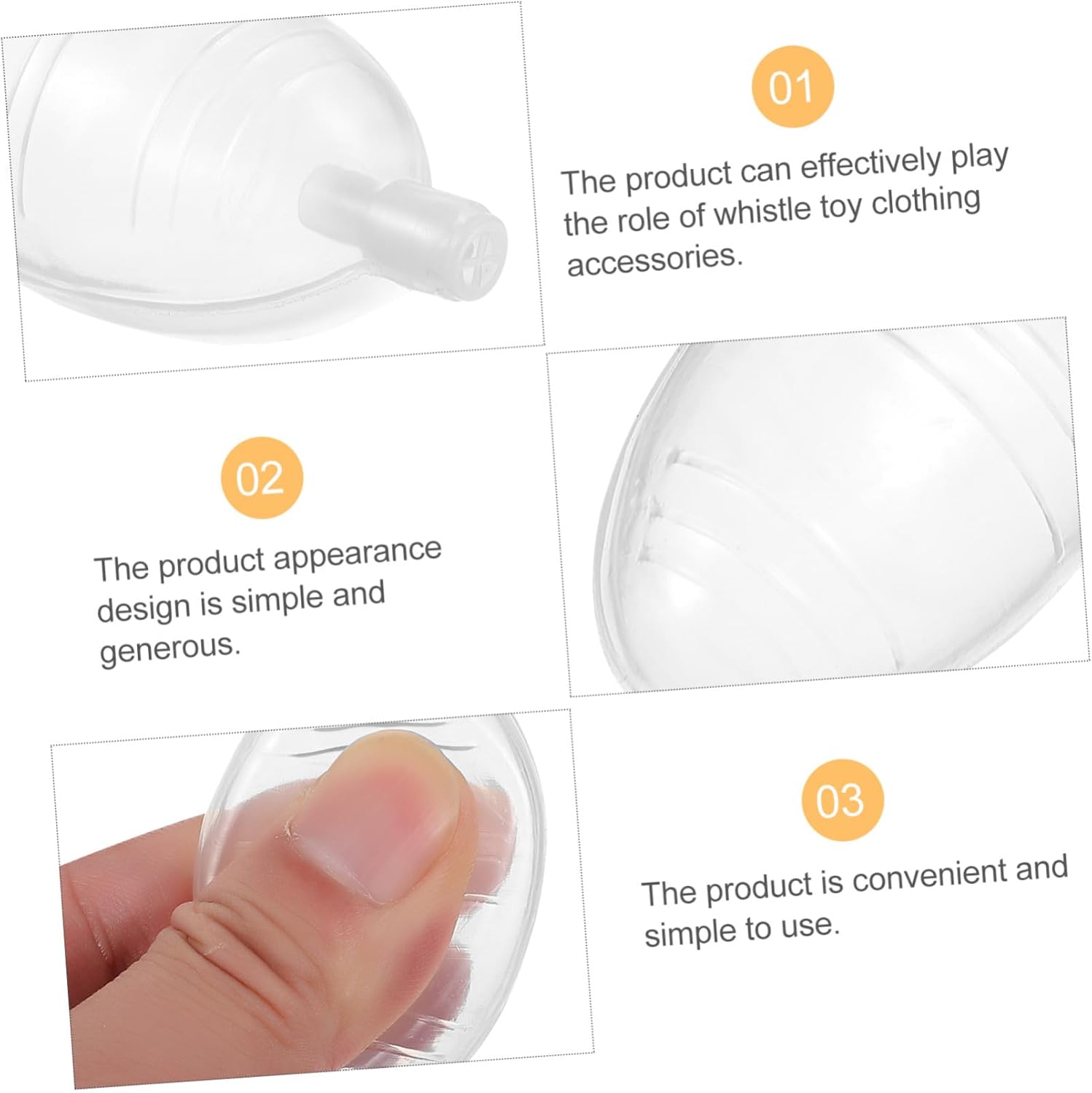 01

The product can effectively play the role of whistle toy clothing accessories.

02

The product appearance design is simple and generous.

03

The product is convenient and simple to use.