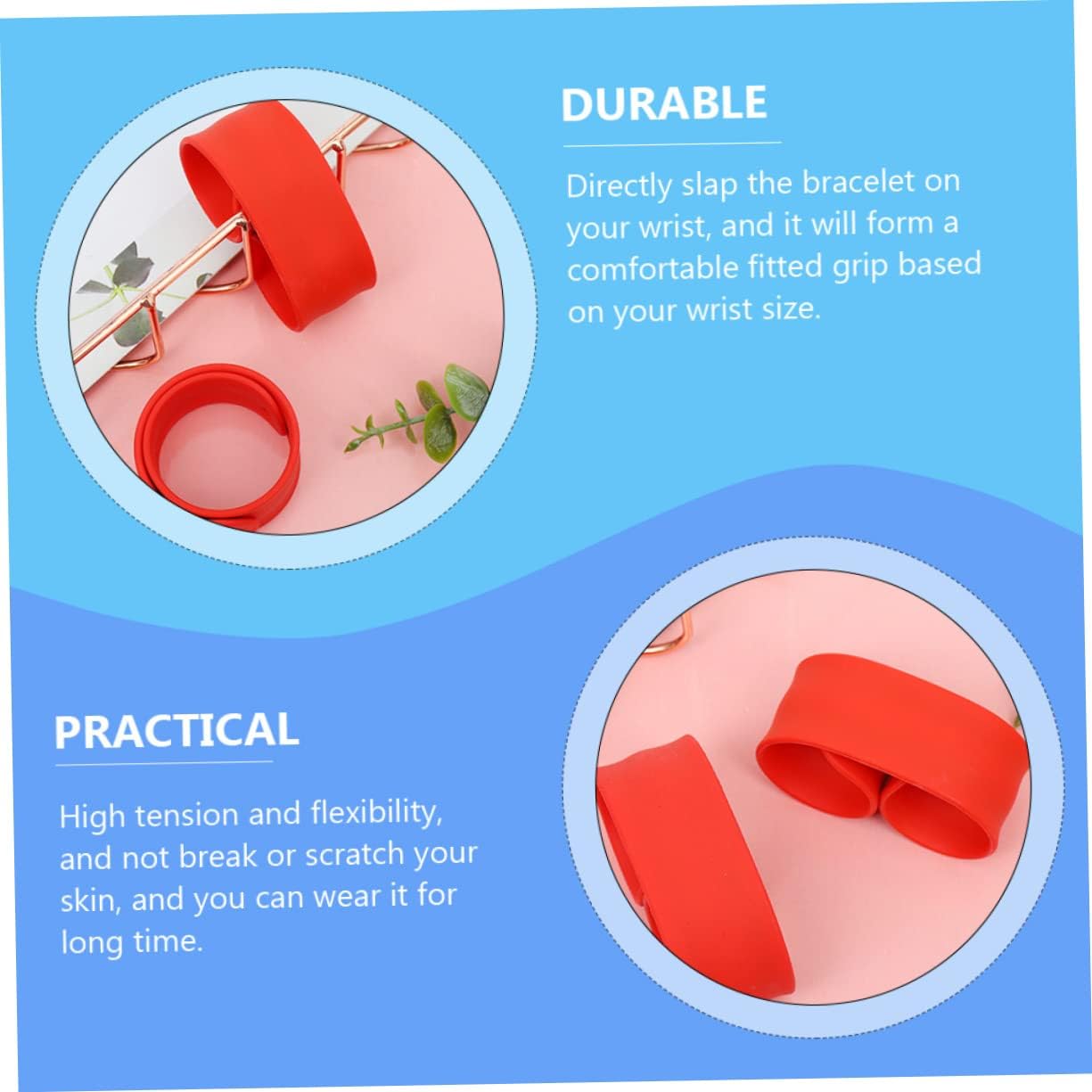 DURABLE

Directly slap the bracelet on your wrist, and it will form a comfortable fitted grip based on your wrist size.

PRACTICAL

High tension and flexibility, and not break or scratch your skin, and you can wear it for long time.