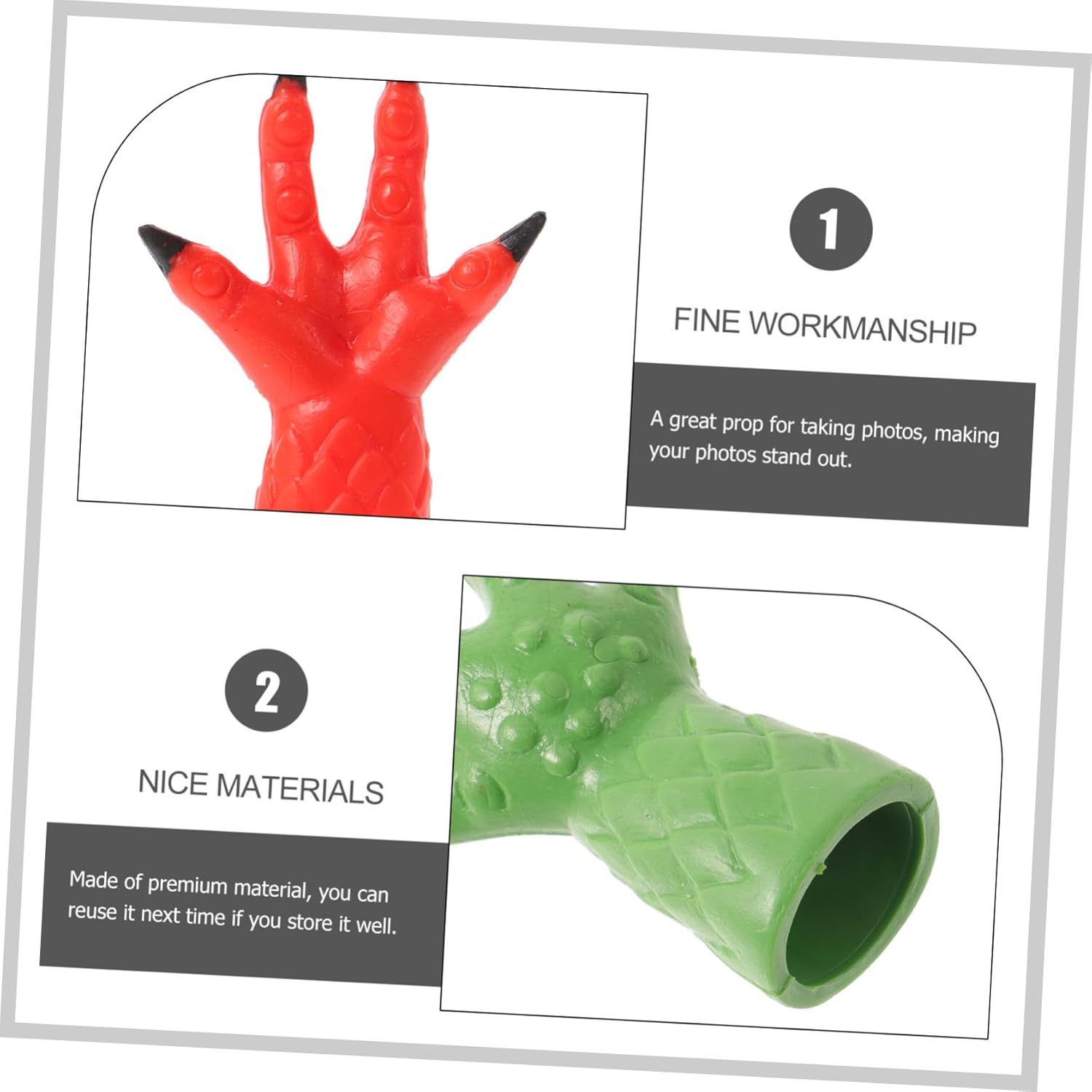 1

FINE WORKMANSHIP

A great prop for taking photos, making your photos stand out.

2

NICE MATERIALS

Made of premium material, you can reuse it next time if you store it well.