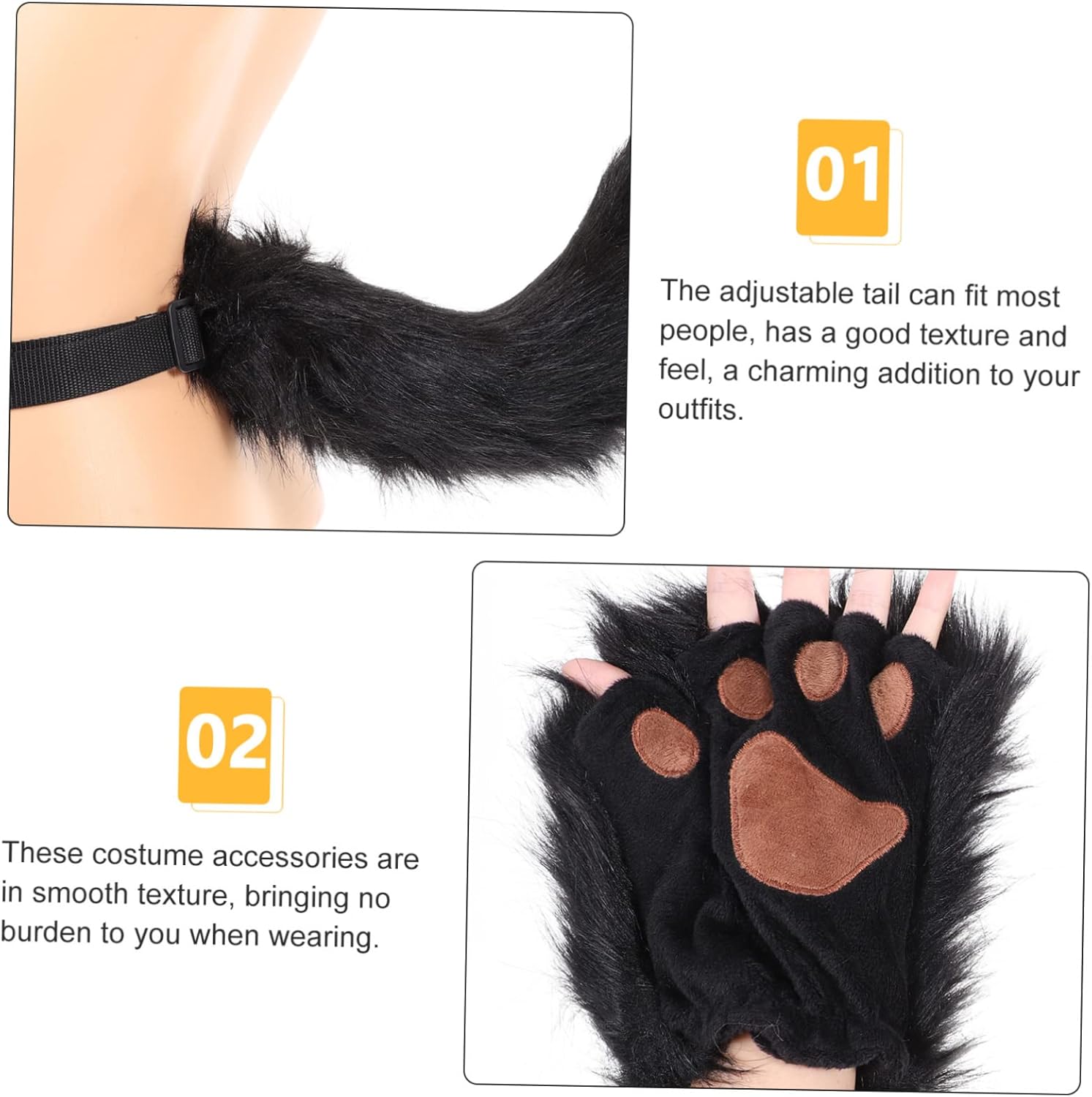 01

The adjustable tail can fit most people, has a good texture and feel, a charming addition to your outfits.

02

These costume accessories are in smooth texture, bringing no burden to you when wearing.