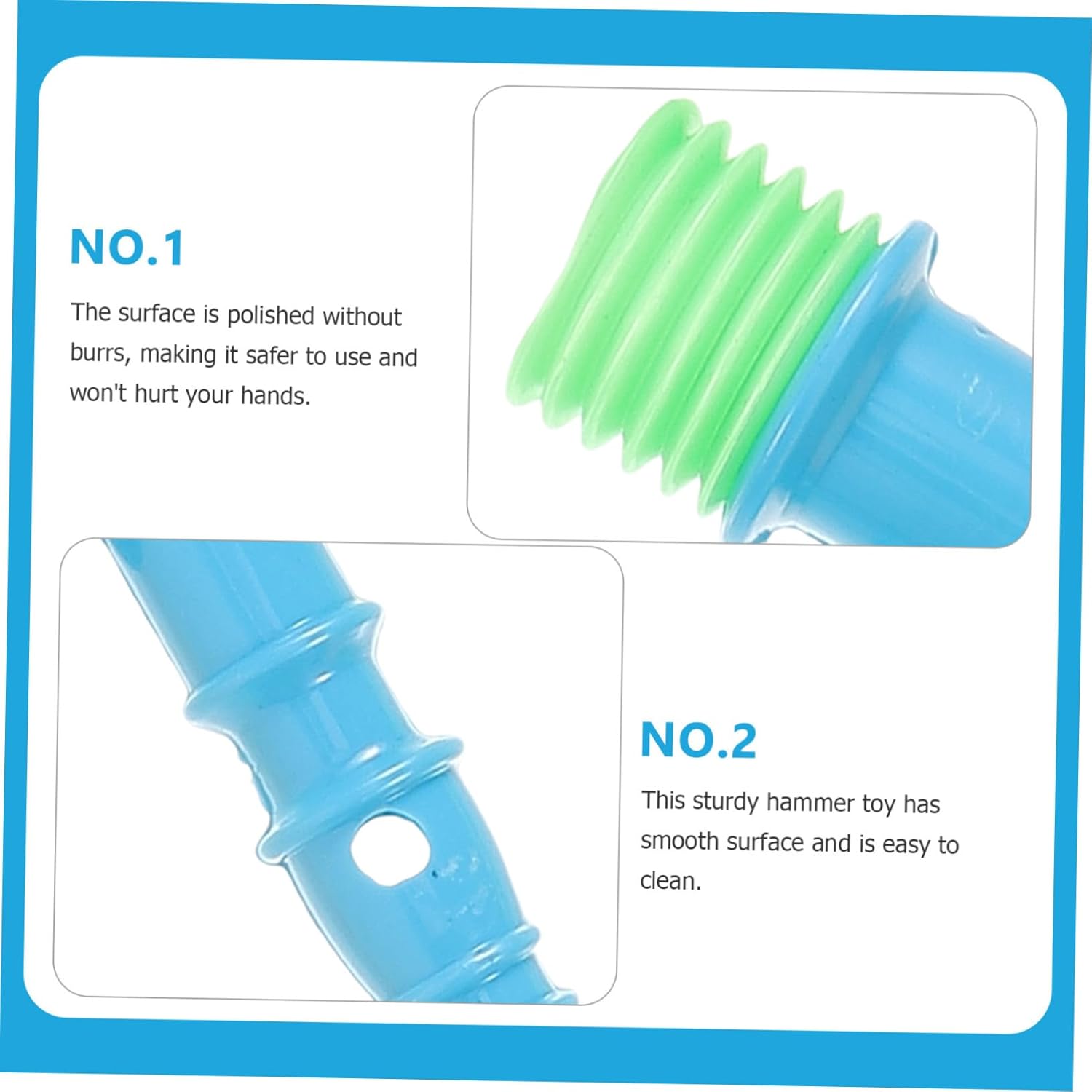 NO.1

The surface is polished without burrs, making it safer to use and won't hurt your hands.

NO.2

This sturdy hammer toy has smooth surface and is easy to clean.