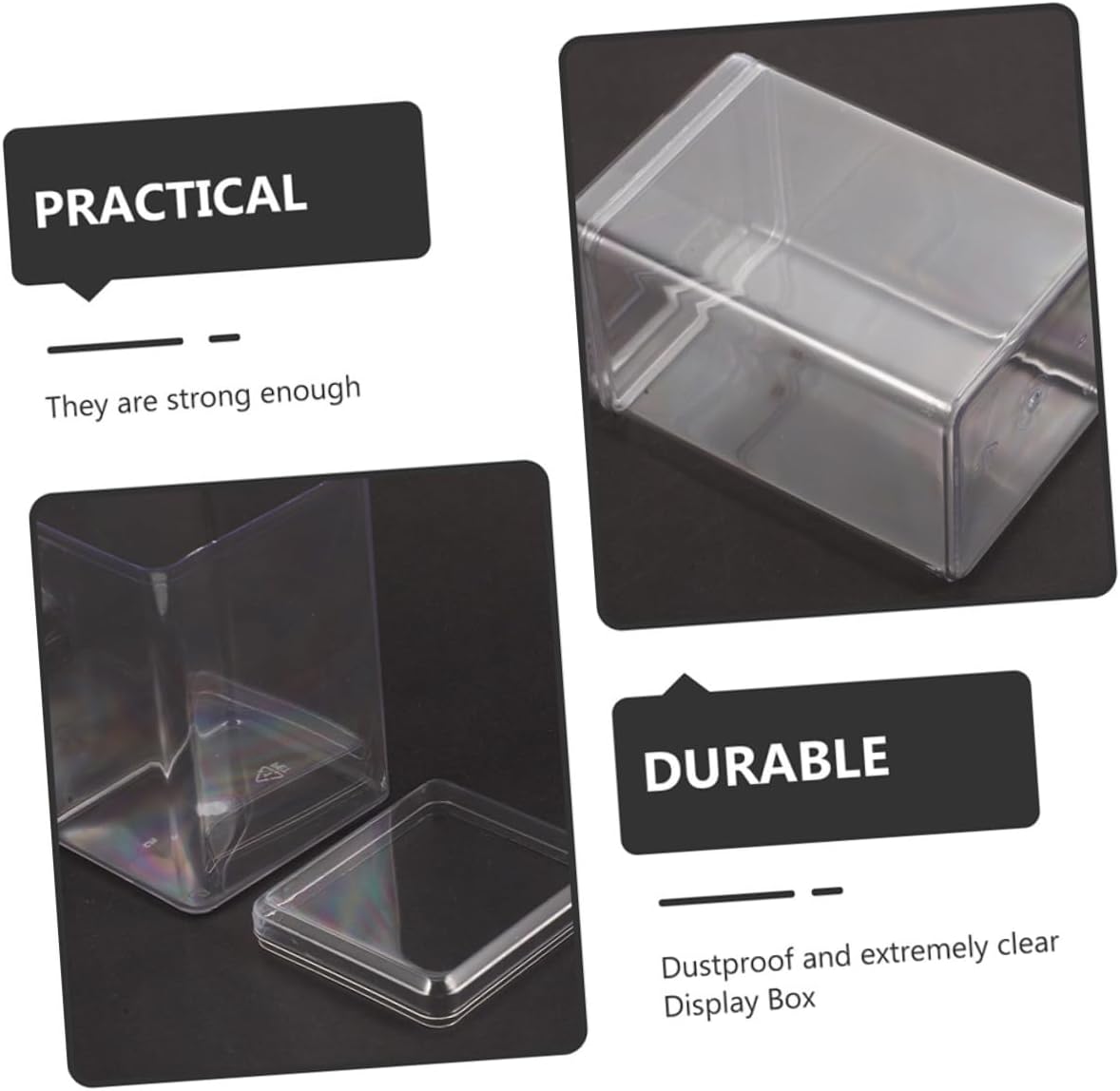 PRACTICAL

They are strong enough

DURABLE

Dustproof and extremely clear Display Box