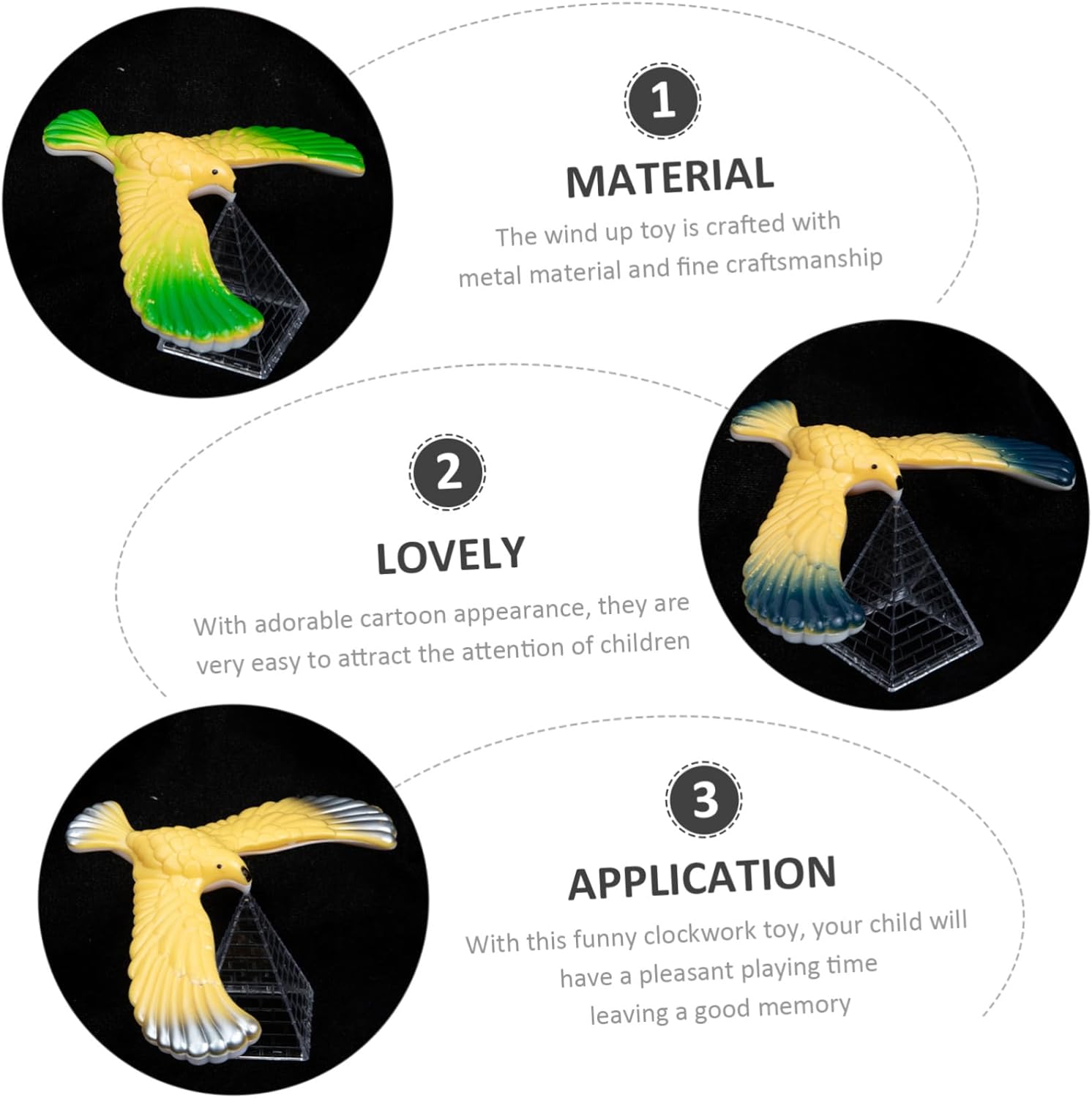 1

MATERIAL

The wind up toy is crafted with metal material and fine craftsmanship

2

LOVELY

With adorable cartoon appearance, they are very easy to attract the attention of children

3

APPLICATION

With this funny clockwork toy, your child will have a pleasant playing time leaving a good memory