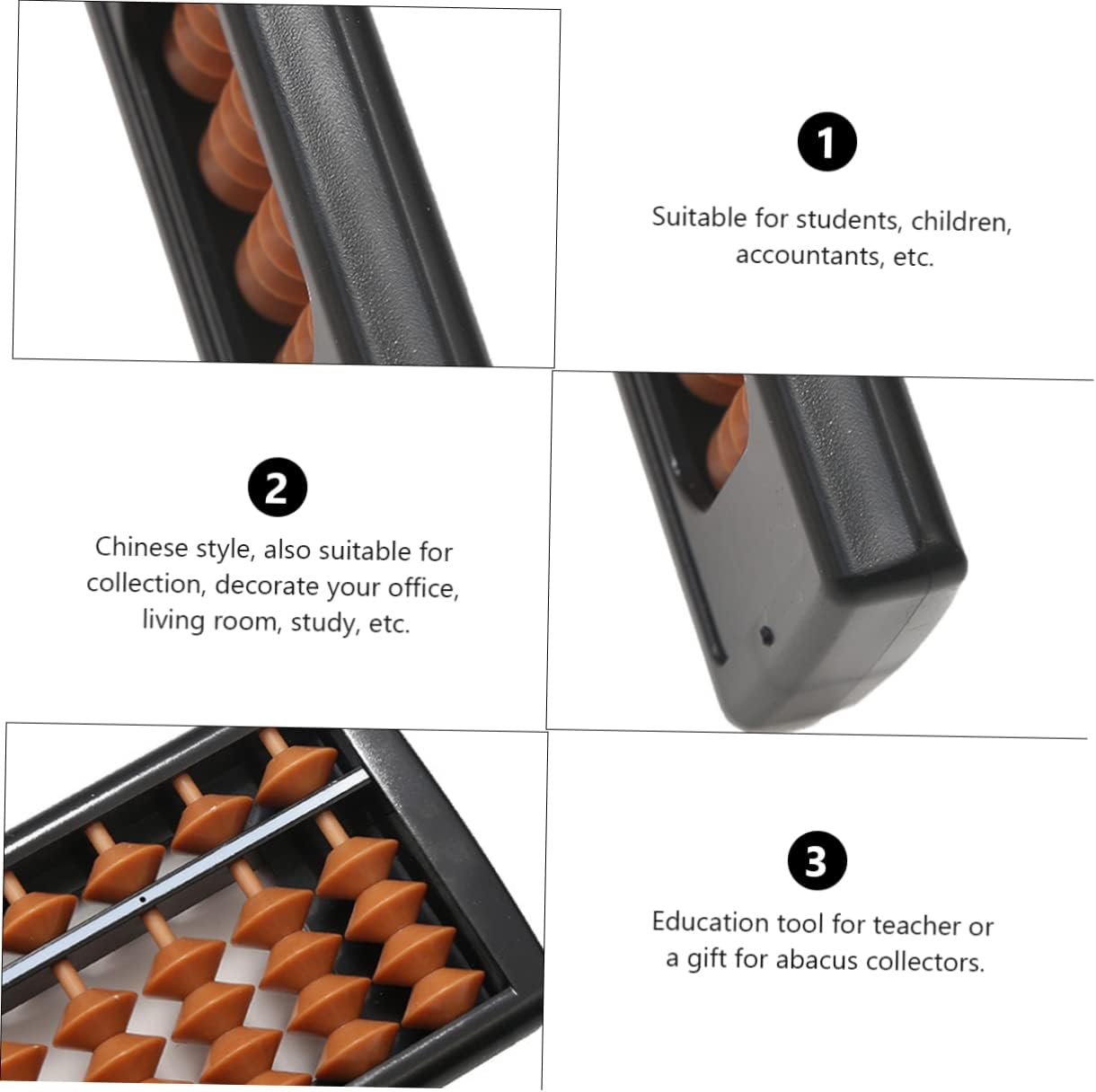 1

Suitable for students, children, accountants, etc.

2

Chinese style, also suitable for collection, decorate your office, living room, study, etc.

3

Education tool for teacher or a gift for abacus collectors.