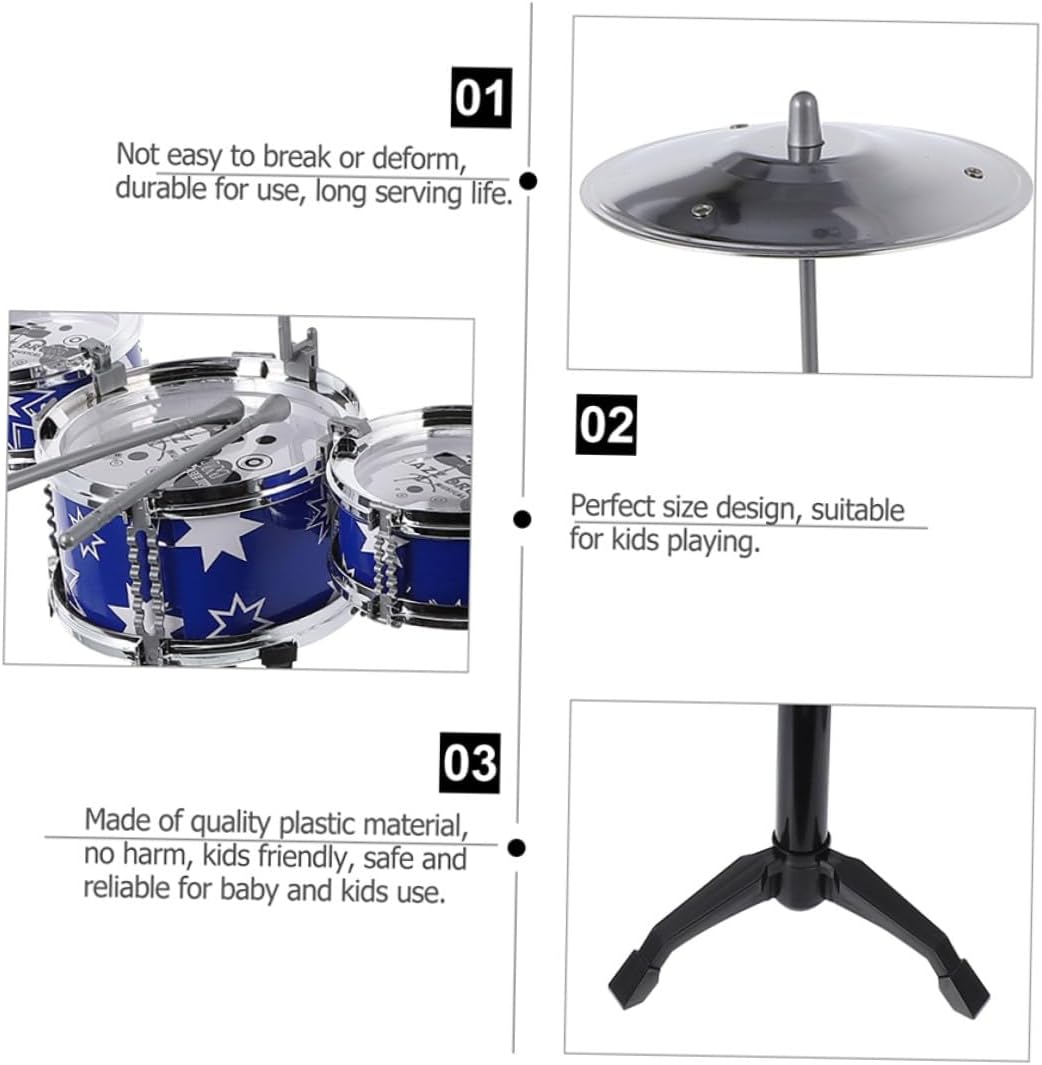 01

Not easy to break or deform, durable for use, long serving life.

02

Perfect size design, suitable for kids playing.

03

Made of quality plastic material, no harm, kids friendly, safe and reliable for baby and kids use.