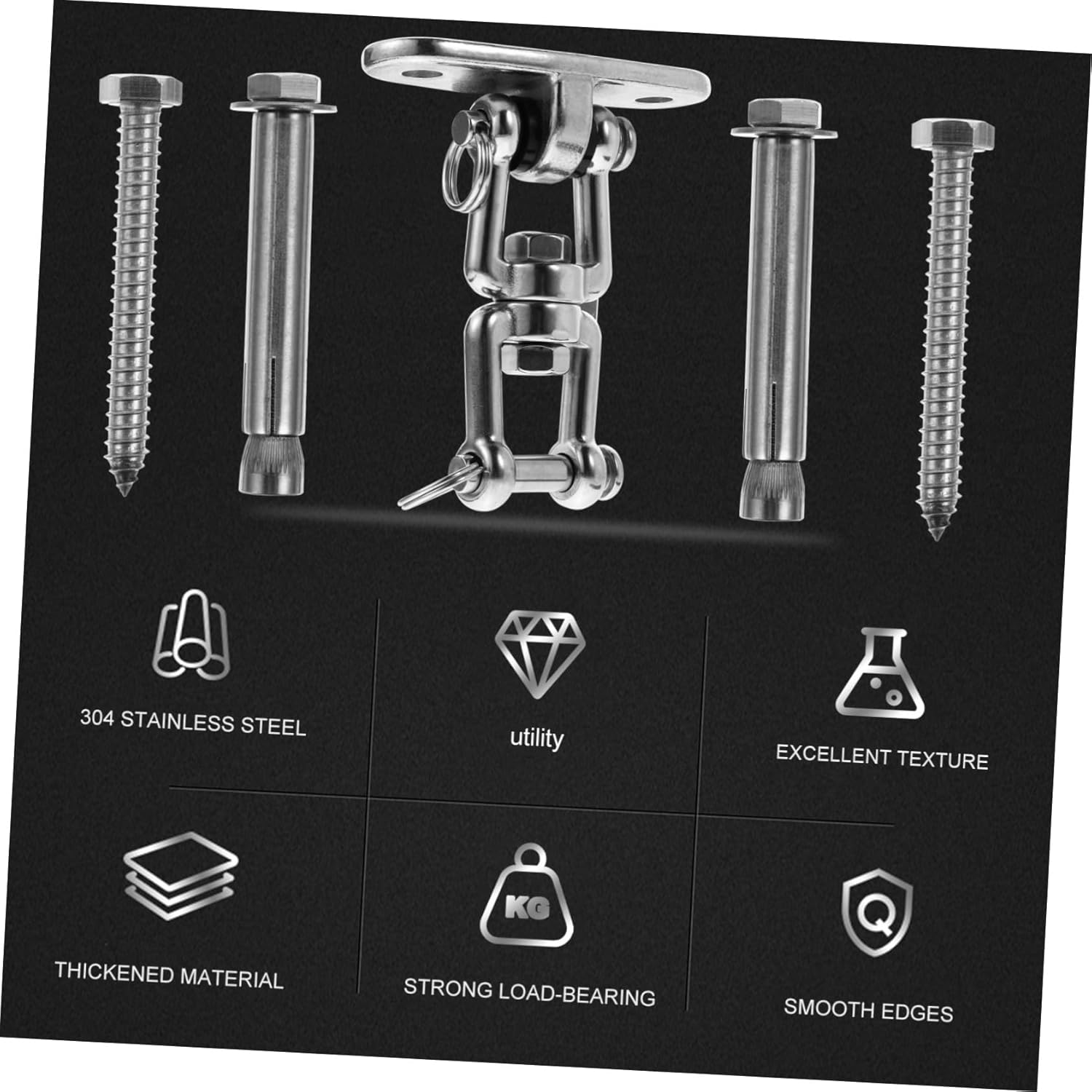 304 STAINLESS STEEL

utility

EXCELLENT TEXTURE

THICKENED MATERIAL

KG

STRONG LOAD-BEARING

Q

SMOOTH EDGES