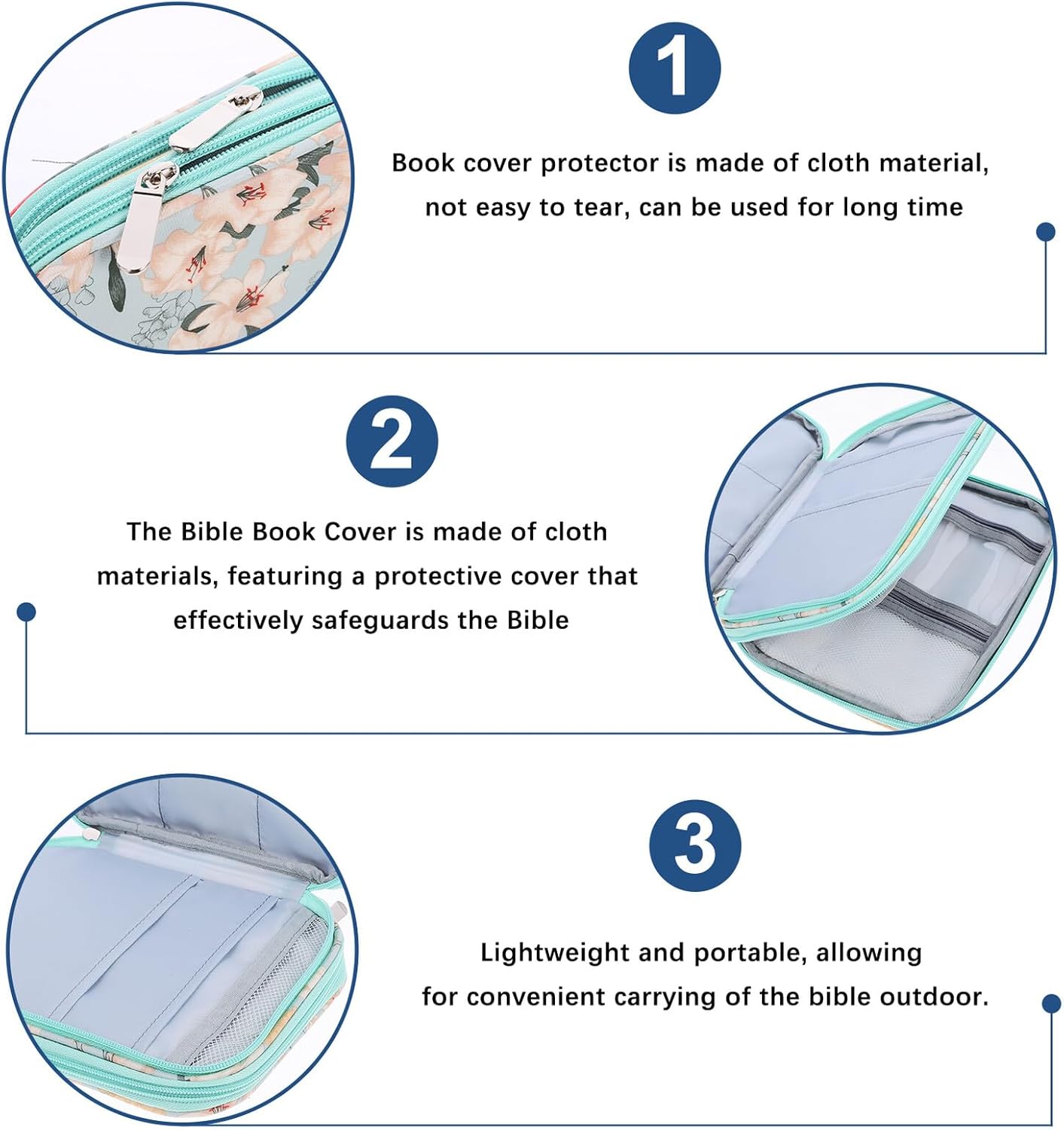 1

Book cover protector is made of cloth material, not easy to tear, can be used for long time

2

The Bible Book Cover is made of cloth materials, featuring a protective cover that effectively safeguards the Bible

3

Lightweight and portable, allowing for convenient carrying of the bible outdoor.