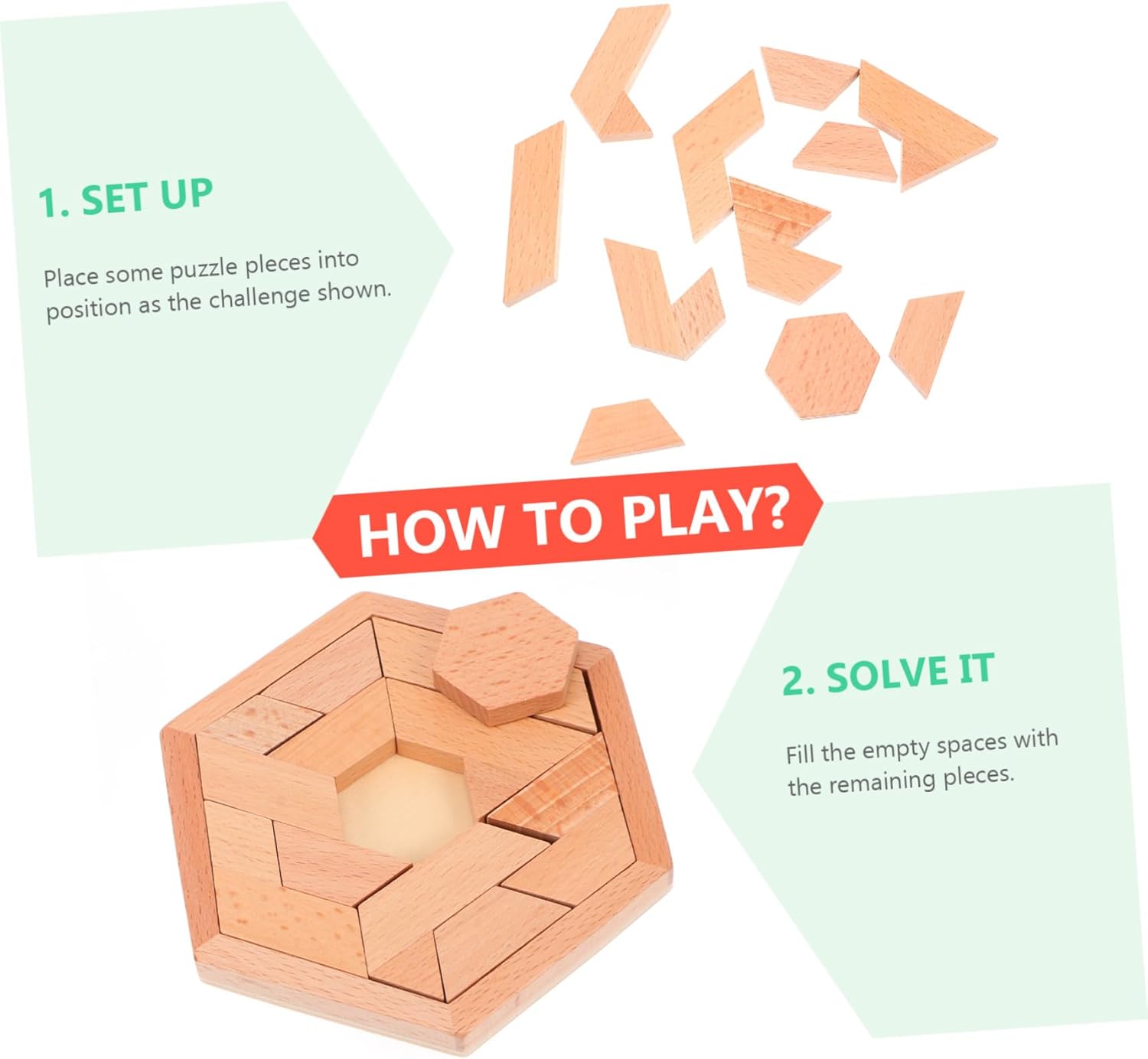 1. SET UP

Place some puzzle pieces into position as the challenge shown.

HOW TO PLAY?

2. SOLVE IT

Fill the empty spaces with the remaining pieces.