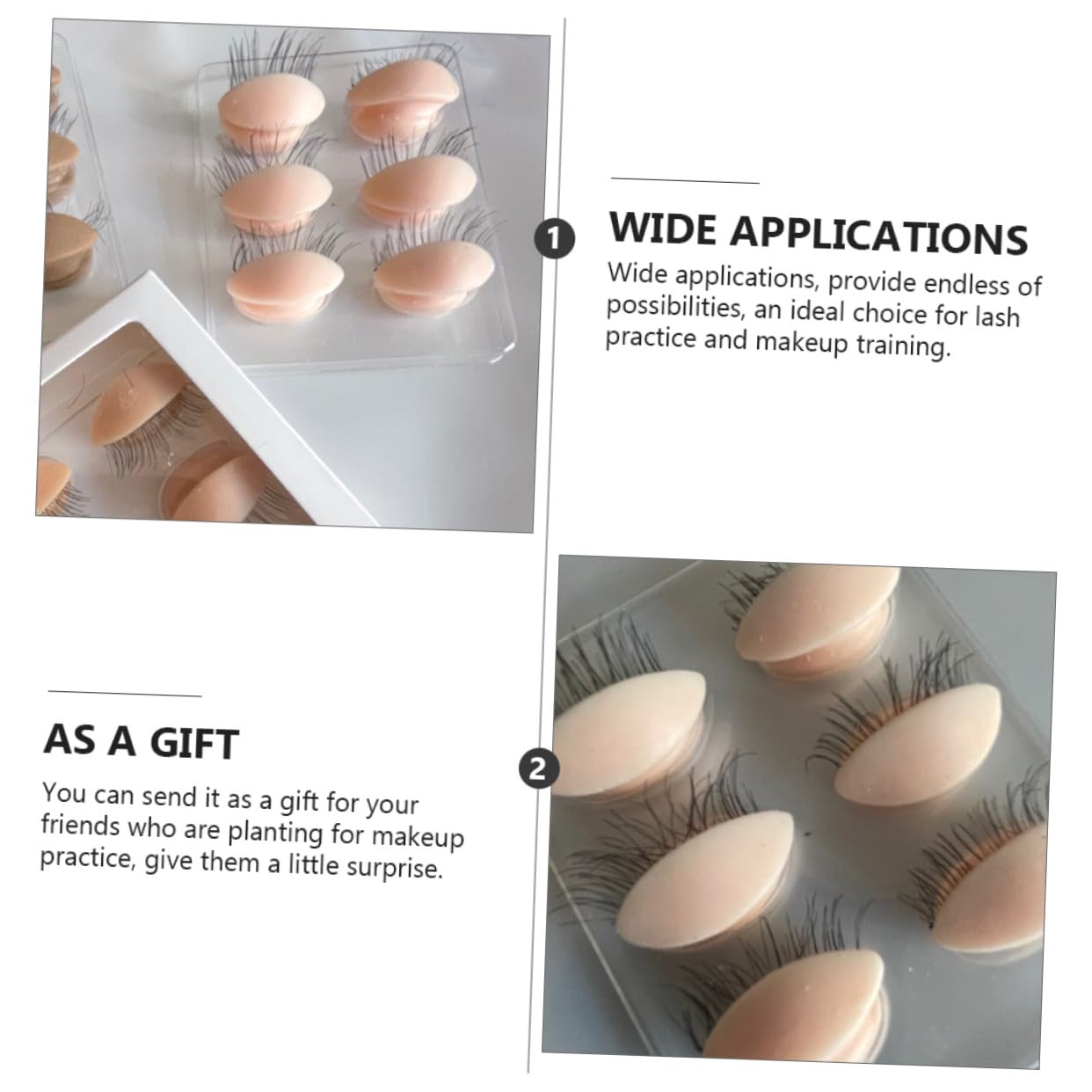 1

WIDE APPLICATIONS

Wide applications, provide endless of possibilities, an ideal choice for lash practice and makeup training.

AS A GIFT

You can send it as a gift for your friends who are planting for makeup practice, give them a little surprise.

2