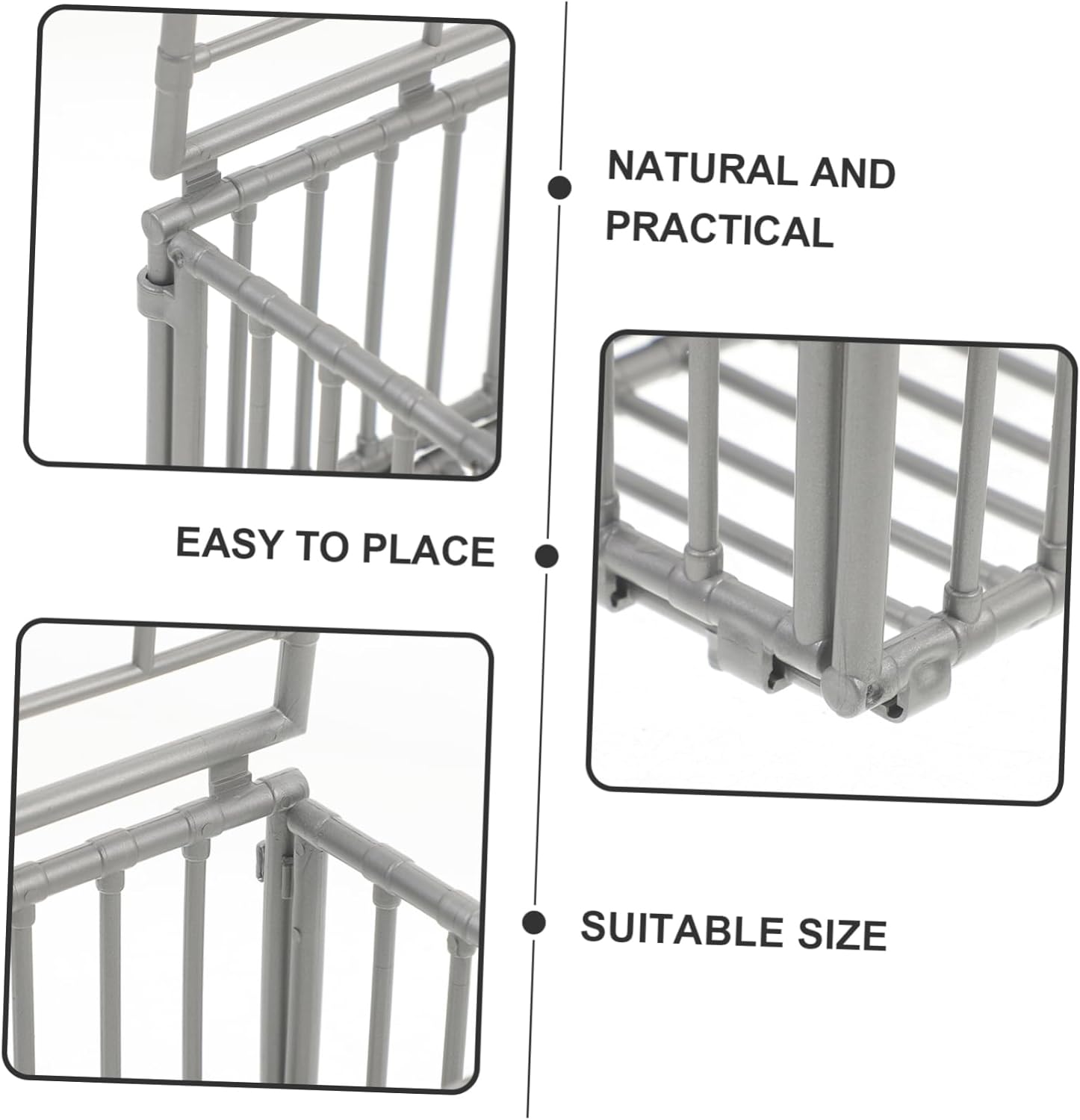 NATURAL AND PRACTICAL

EASY TO PLACE

SUITABLE SIZE