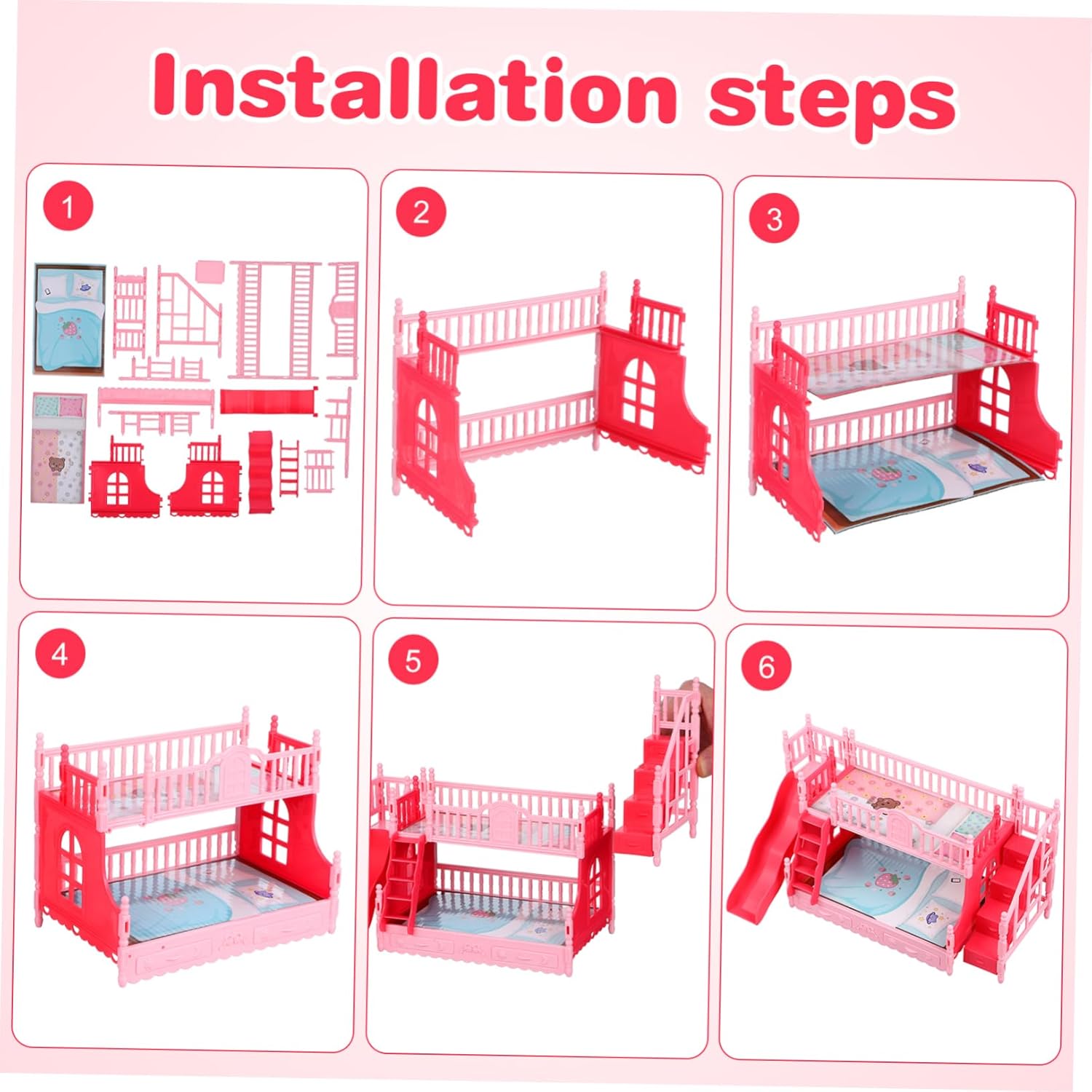 Installation steps

1

2

3

4

5

6