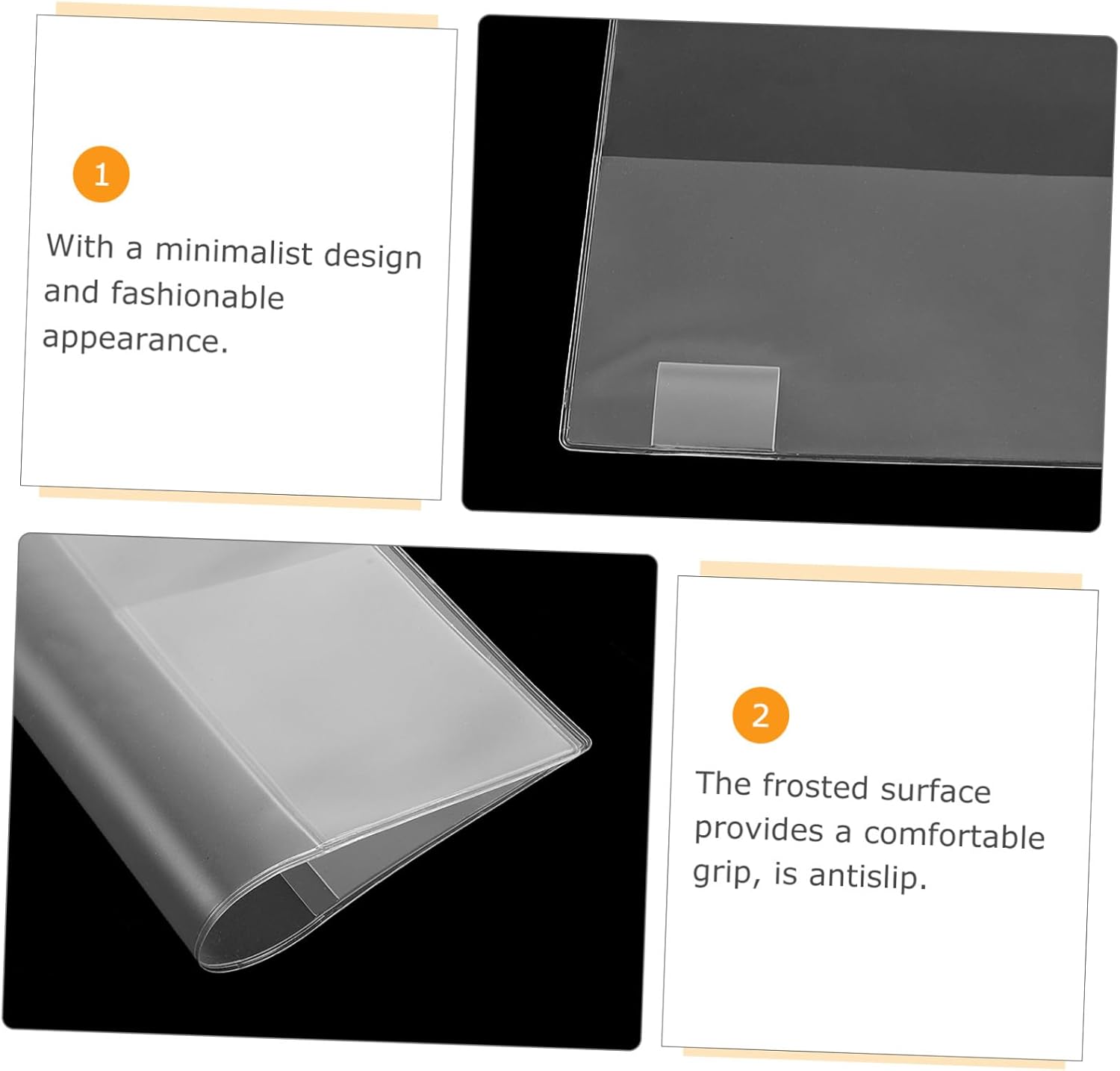 1

With a minimalist design and fashionable appearance.

2

The frosted surface provides a comfortable grip, is antislip.