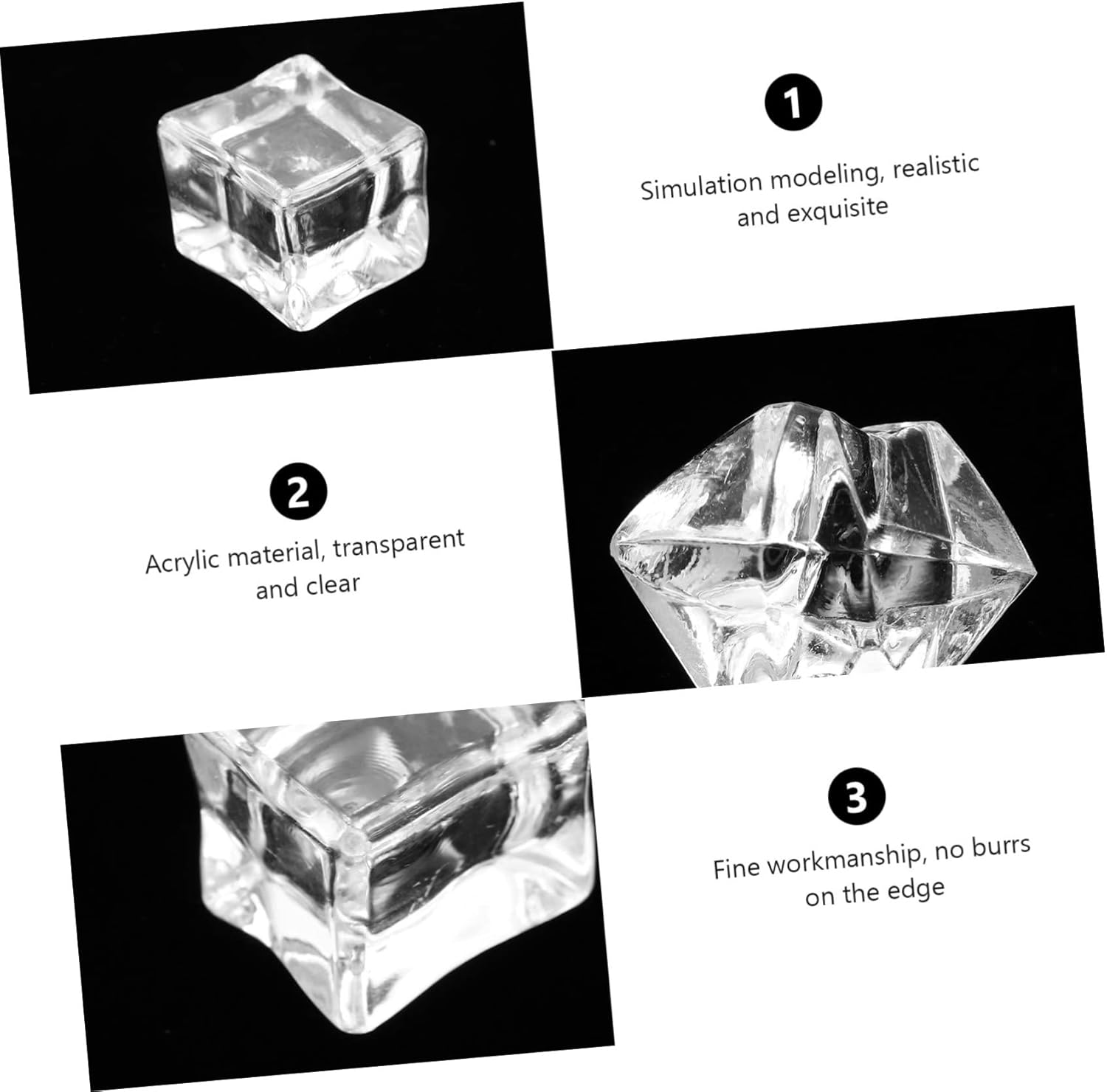 1

Simulation modeling, realistic and exquisite

2

Acrylic material, transparent and clear

3

Fine workmanship, no burrs on the edge