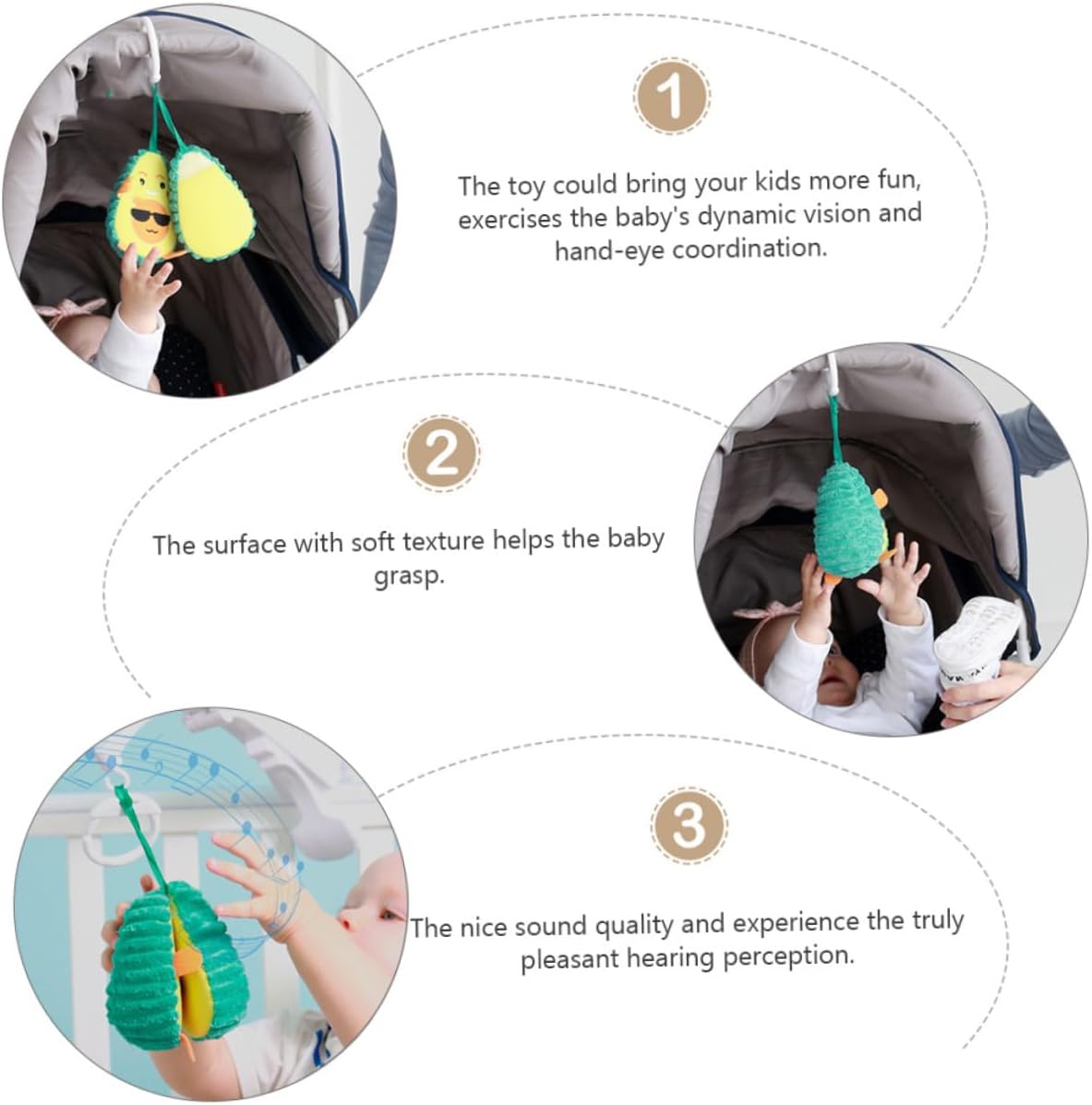 1

The toy could bring your kids more fun, exercises the baby's dynamic vision and hand-eye coordination.

2

The surface with soft texture helps the baby grasp.

3

The nice sound quality and experience the truly pleasant hearing perception.