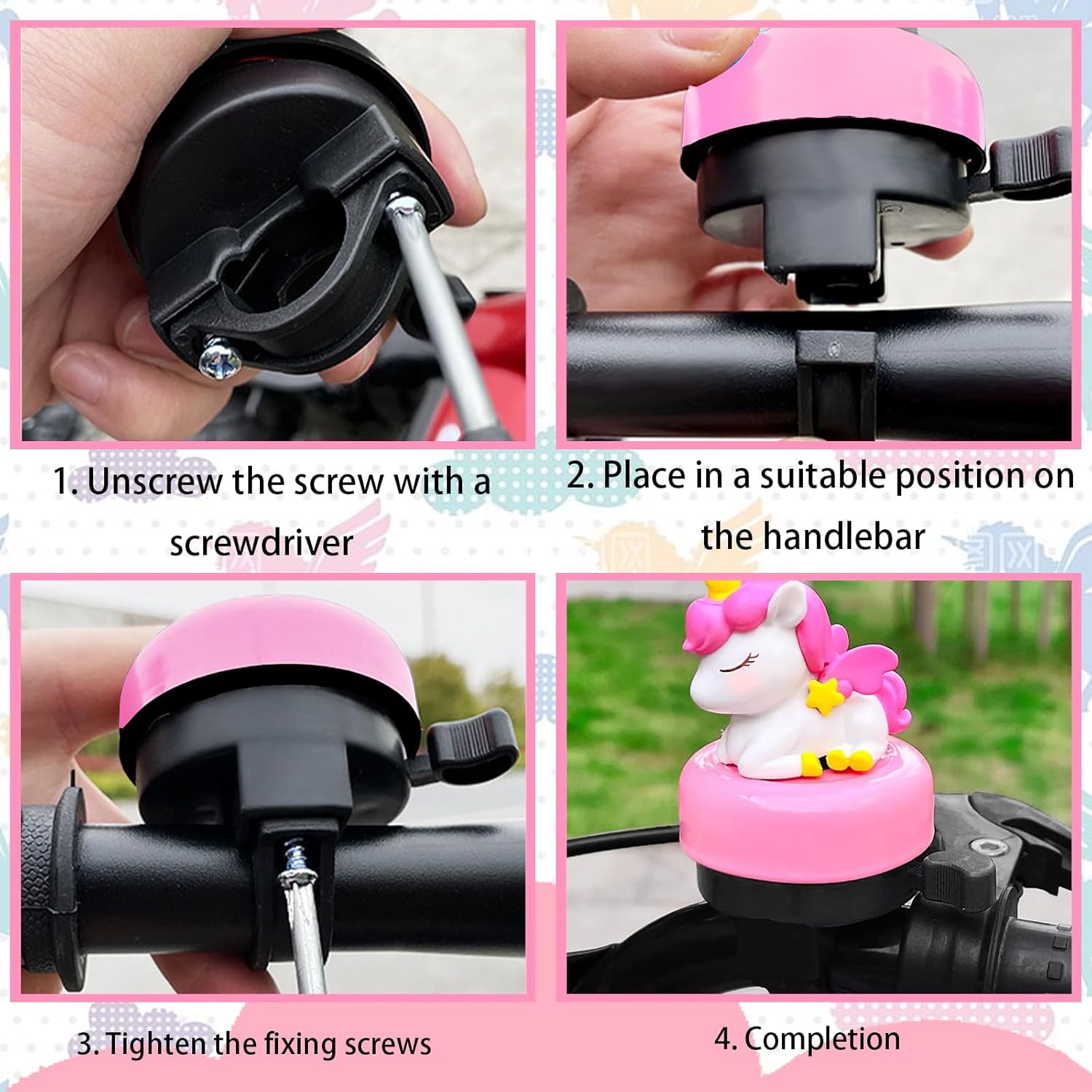 1. Unscrew the screw with a screwdriver

2. Place in a suitable position on the handlebar

3. Tighten the fixing screws

4. Completion