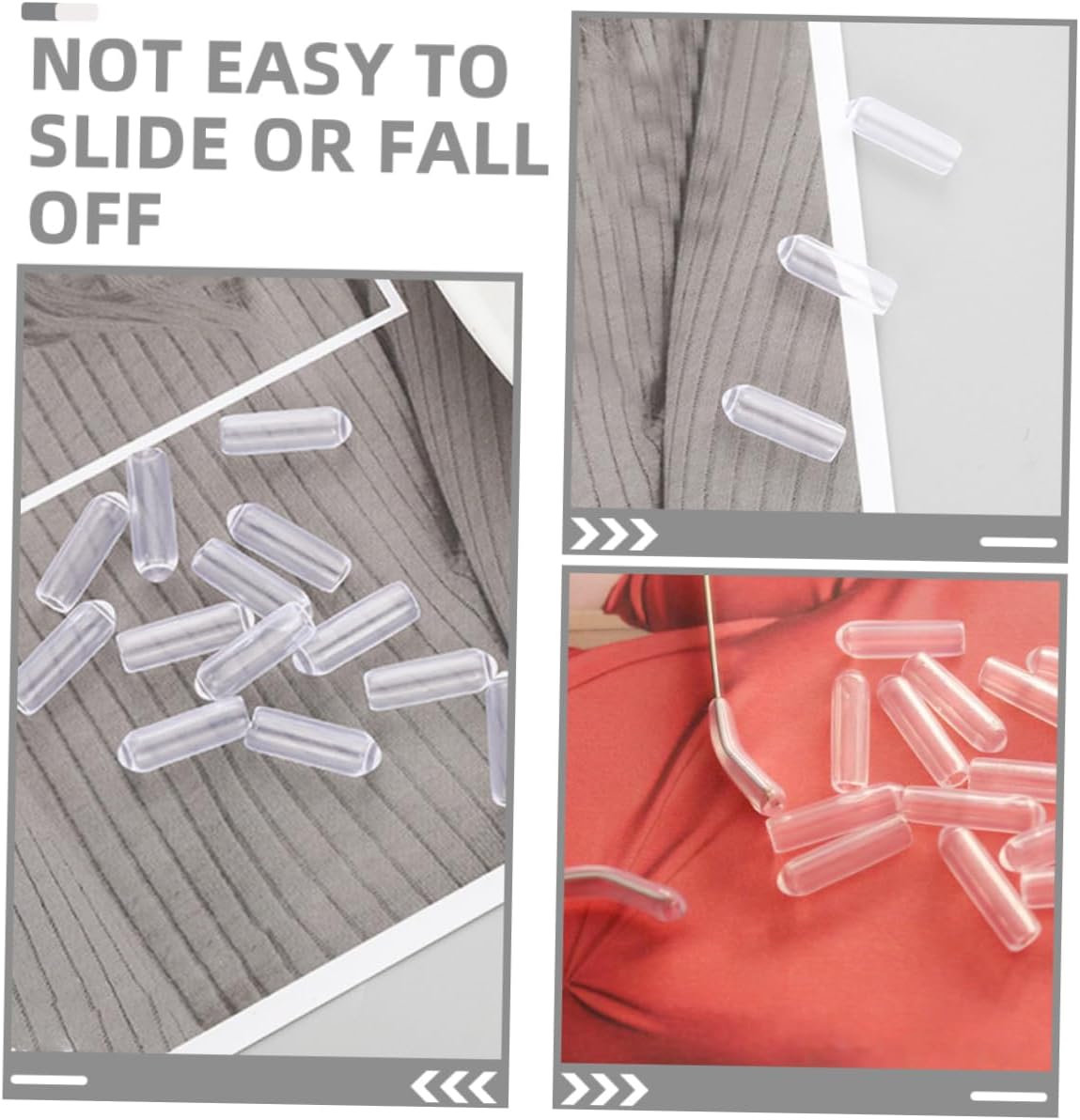 NOT EASY TO SLIDE OR FALL OFF