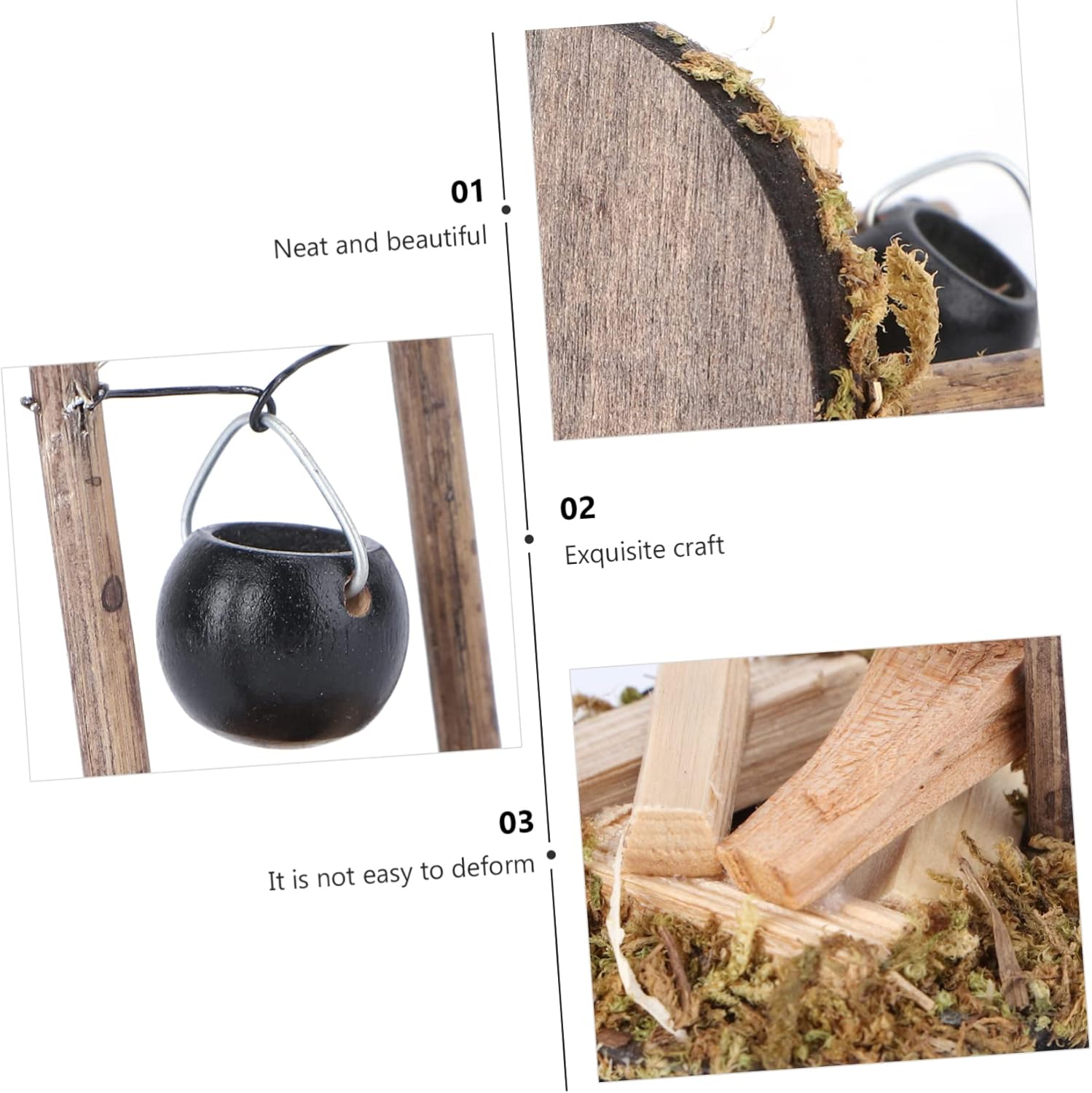 01
Neat and beautiful

02
Exquisite craft

03
It is not easy to deform